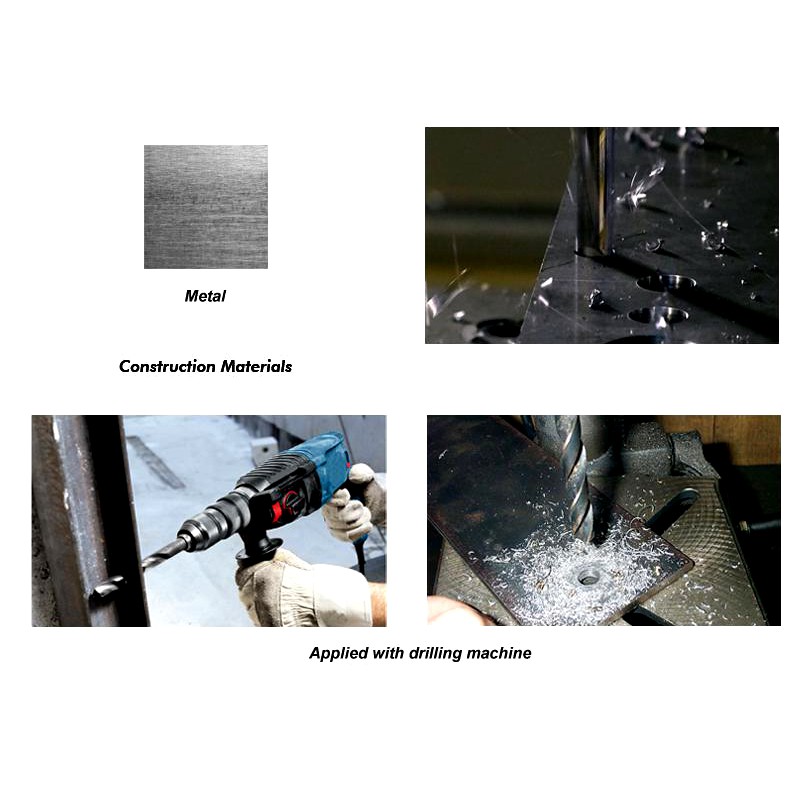 Metal

Construction Materials

Applied with drilling machine