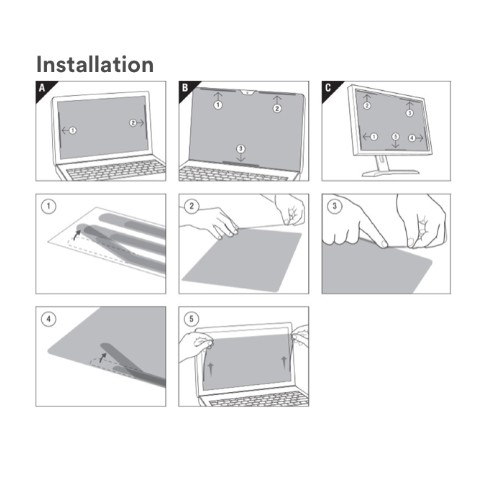 Installation

A
1
2

B
1
2
3

C
2
3
1
5
4

1

2

3

4

5