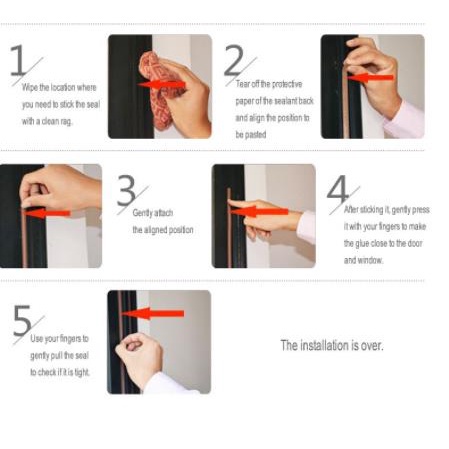 1
Wipe the location where you need to stick the seal with a clean rag.

2
Tear off the protective paper of the sealant back and align the position to be pasted

3
Gently attach the aligned position

4
After sticking it, gently press it with your fingers to make the glue close to the door and window.

5
Use your fingers to gently pull the seal to check if it is tight.

The installation is over.