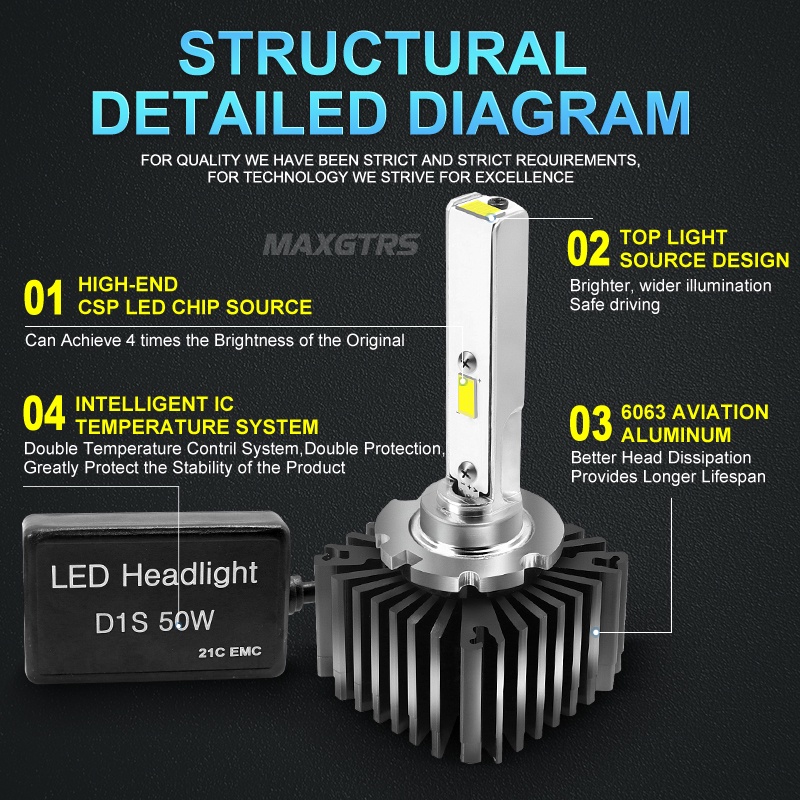 STRUCTURAL DETAILED DIAGRAM

FOR QUALITY WE HAVE BEEN STRICT AND STRICT REQUIREMENTS, FOR TECHNOLOGY WE STRIVE FOR EXCELLENCE

MAXGTRS

01 HIGH-END CSP LED CHIP SOURCE
Can Achieve 4 times the Brightness of the Original

02 TOP LIGHT SOURCE DESIGN
Brighter, wider illumination
Safe driving

04 INTELLIGENT IC TEMPERATURE SYSTEM
Double Temperature Contril System,Double Protection, Greatly Protect the Stability of the Product

03 6063 AVIATION ALUMINUM
Better Head Dissipation
Provides Longer Lifespan

LED Headlight
D1S 50W
21C EMC