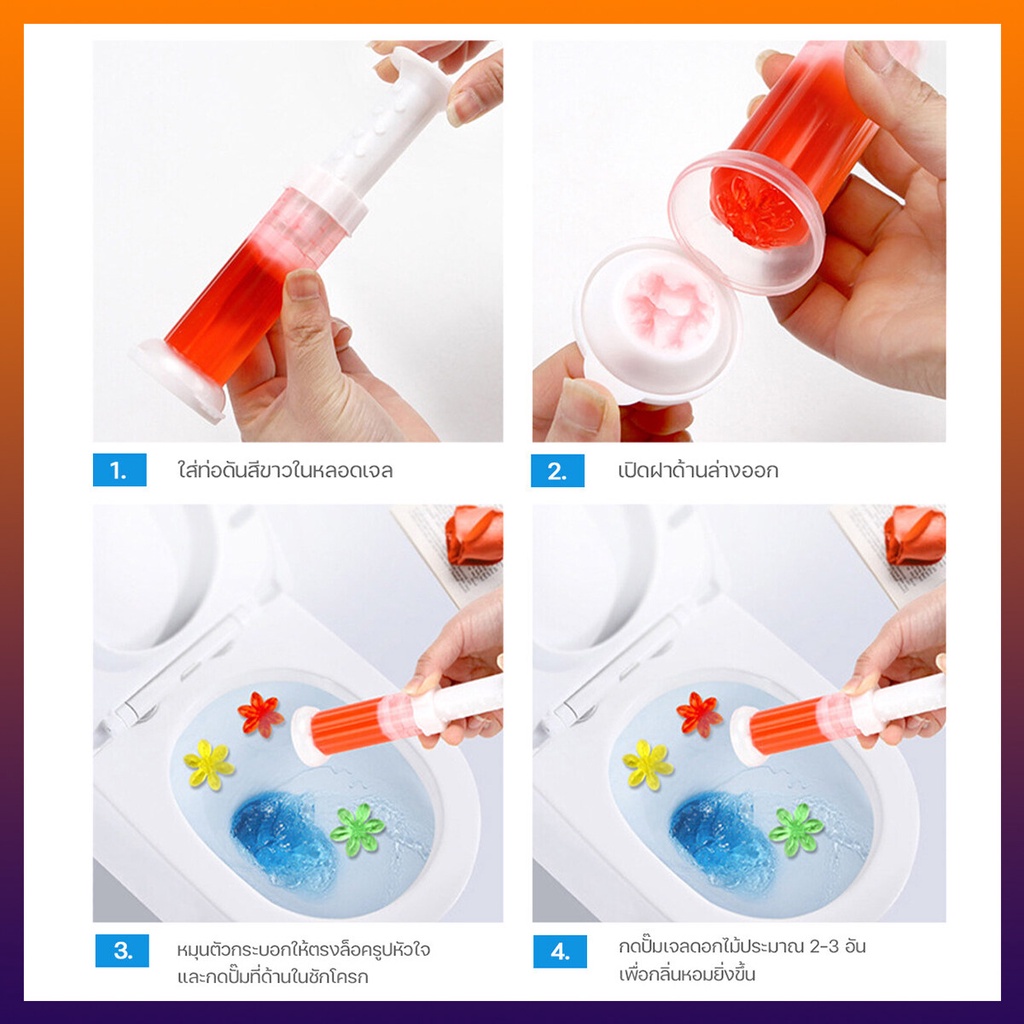 1. ใส่ท่อดันสีขาวในหลอดเจล

2. เปิดฝาด้านล่างออก

3. หมุนตัวกระบอกให้ตรงล็อครูปหัวใจ และกดปั๊มที่ด้านในชักโครก

4. กดปั๊มเจลดอกไม้ประมาณ 2-3 อัน เพื่อกลิ่นหอมยิ่งขึ้น