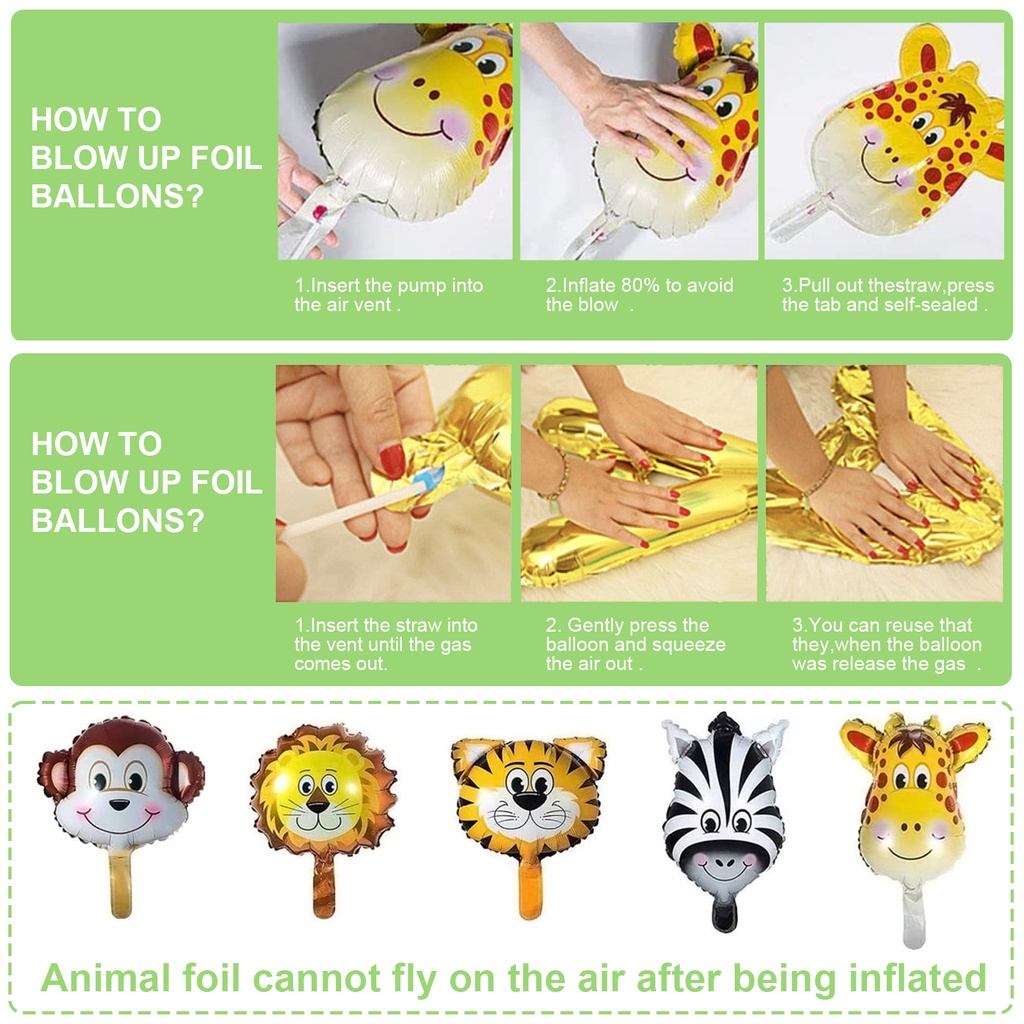 HOW TO BLOW UP FOIL BALLONS?

1.Insert the pump into the air vent .

2.Inflate 80% to avoid the blow .

3.Pull out thestraw,press the tab and self-sealed .

HOW TO BLOW UP FOIL BALLONS?

1.Insert the straw into the vent until the gas comes out.

2. Gently press the balloon and squeeze the air out .

3.You can reuse that they,when the balloon was release the gas .

Animal foil cannot fly on the air after being inflated