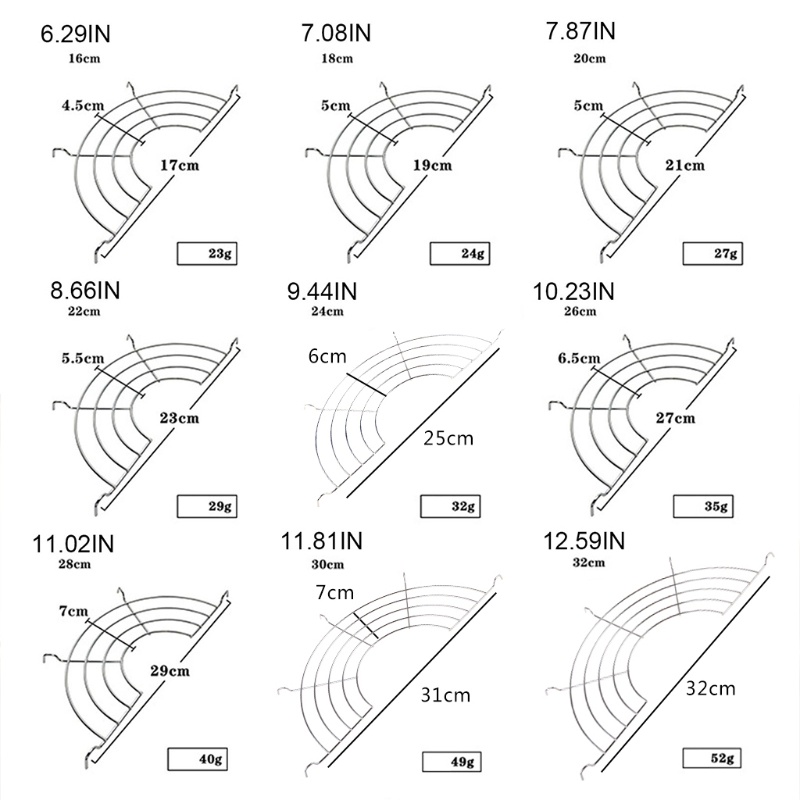 6.29IN
16cm
4.5cm
17cm
23g

7.08IN
18cm
5cm
19cm
24g

7.87IN
20cm
5cm
21cm
27g

8.66IN
22cm
5.5cm
23cm
29g

9.44IN
24cm
6cm
25cm
32g

10.23IN
26cm
6.5cm
27cm
35g

11.02IN
28cm
7cm
29cm
40g

11.81IN
30cm
7cm
31cm
49g

12.59IN
32cm
32cm
52g