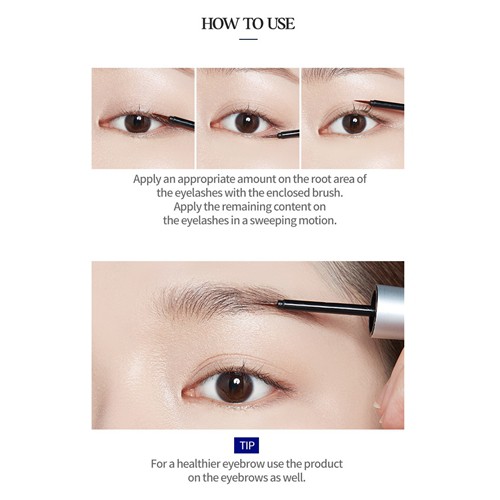 HOW TO USE

Apply an appropriate amount on the root area of the eyelashes with the enclosed brush. Apply the remaining content on the eyelashes in a sweeping motion.

TIP

For a healthier eyebrow use the product on the eyebrows as well.