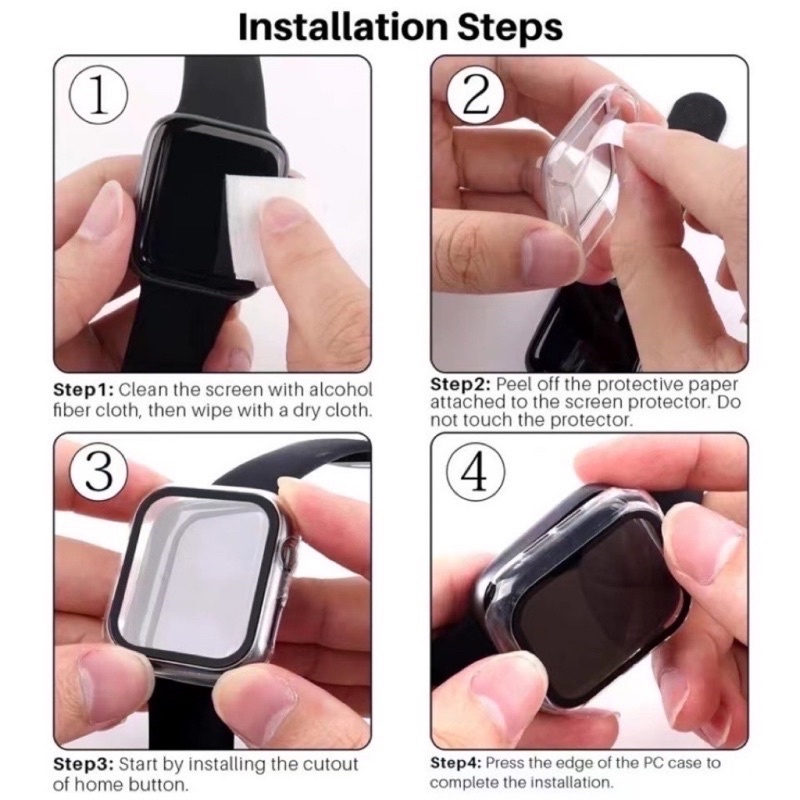 Installation Steps

1

Step1: Clean the screen with alcohol fiber cloth, then wipe with a dry cloth.

2

Step2: Peel off the protective paper attached to the screen protector. Do not touch the protector.

3

Step3: Start by installing the cutout of home button.

4

Step4: Press the edge of the PC case to complete the installation.