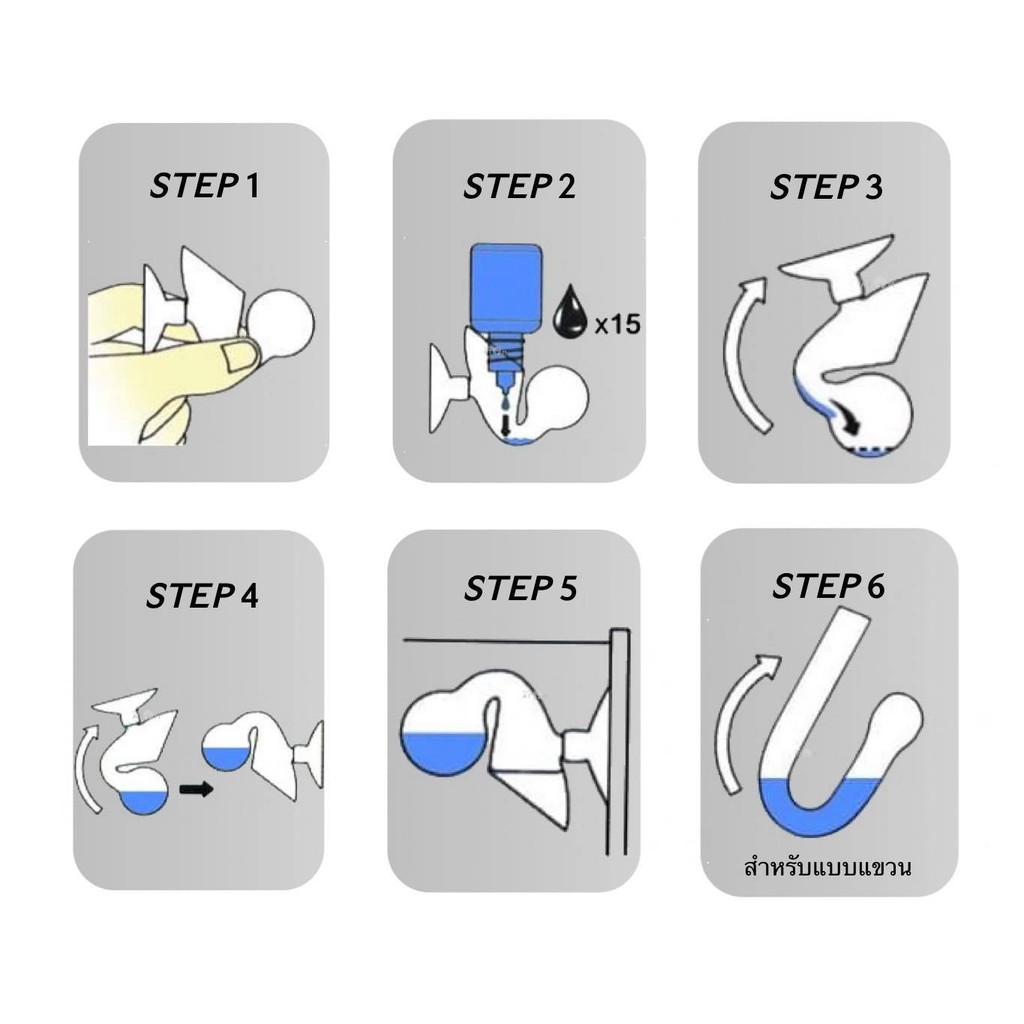 STEP 1

STEP 2

x15

STEP 3

STEP 4

STEP 5

STEP 6

สำหรับแบบแขวน