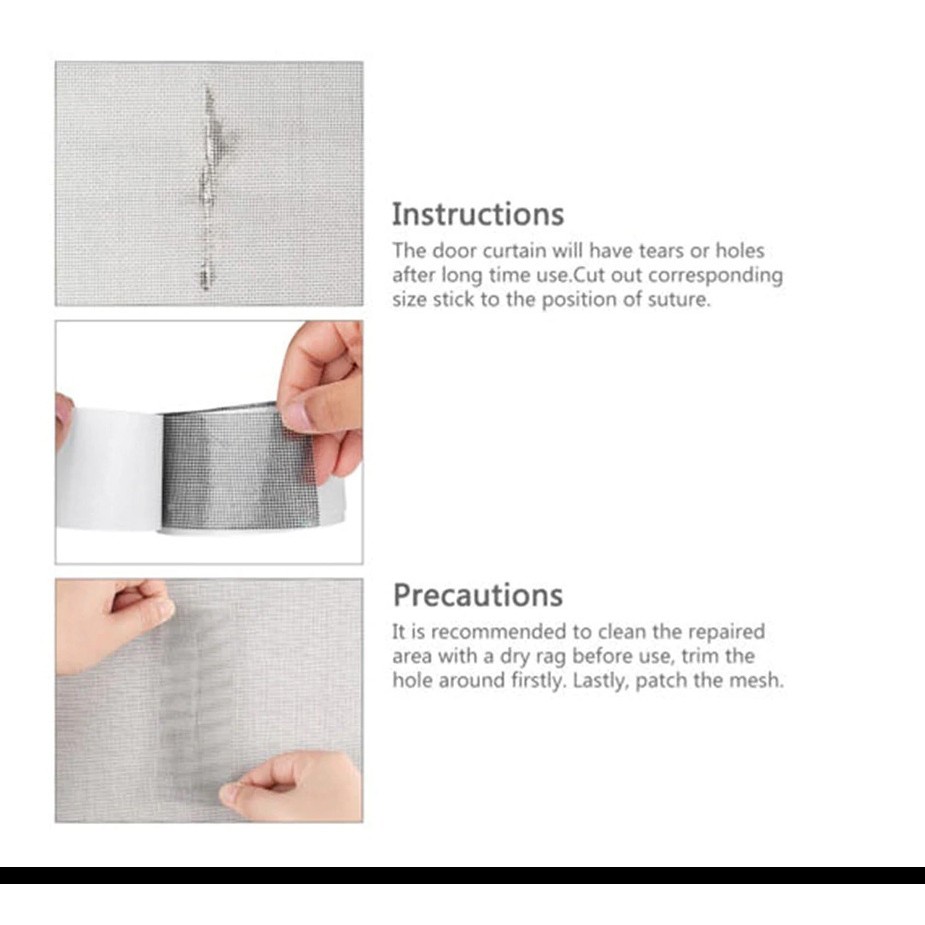 Instructions

The door curtain will have tears or holes after long time use.Cut out corresponding size stick to the position of suture.

Precautions

It is recommended to clean the repaired area with a dry rag before use, trim the hole around firstly. Lastly, patch the mesh.