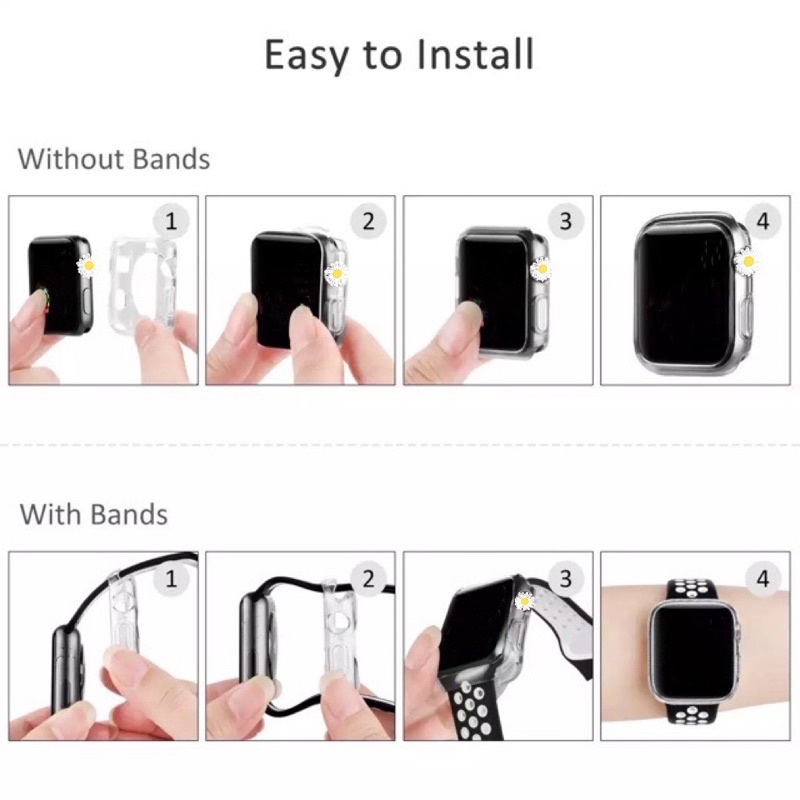 Easy to Install

Without Bands

1

2

3

4

With Bands

1

2

3

4