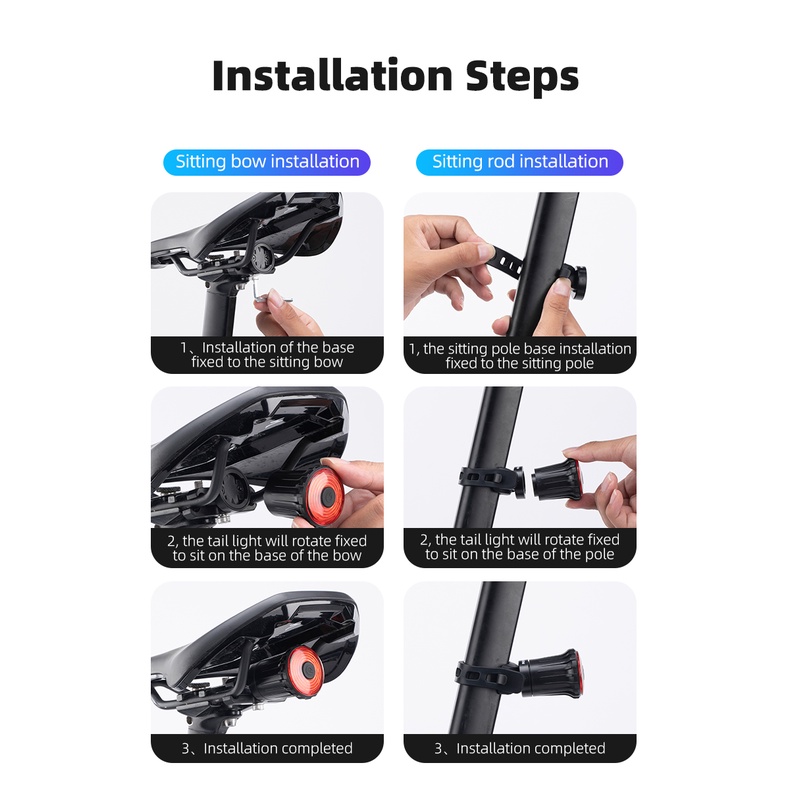 Installation Steps

Sitting bow installation

1、Installation of the base fixed to the sitting bow

2, the tail light will rotate fixed to sit on the base of the bow

3、Installation completed

Sitting rod installation

1, the sitting pole base installation fixed to the sitting pole

2, the tail light will rotate fixed to sit on the base of the pole

3、Installation completed