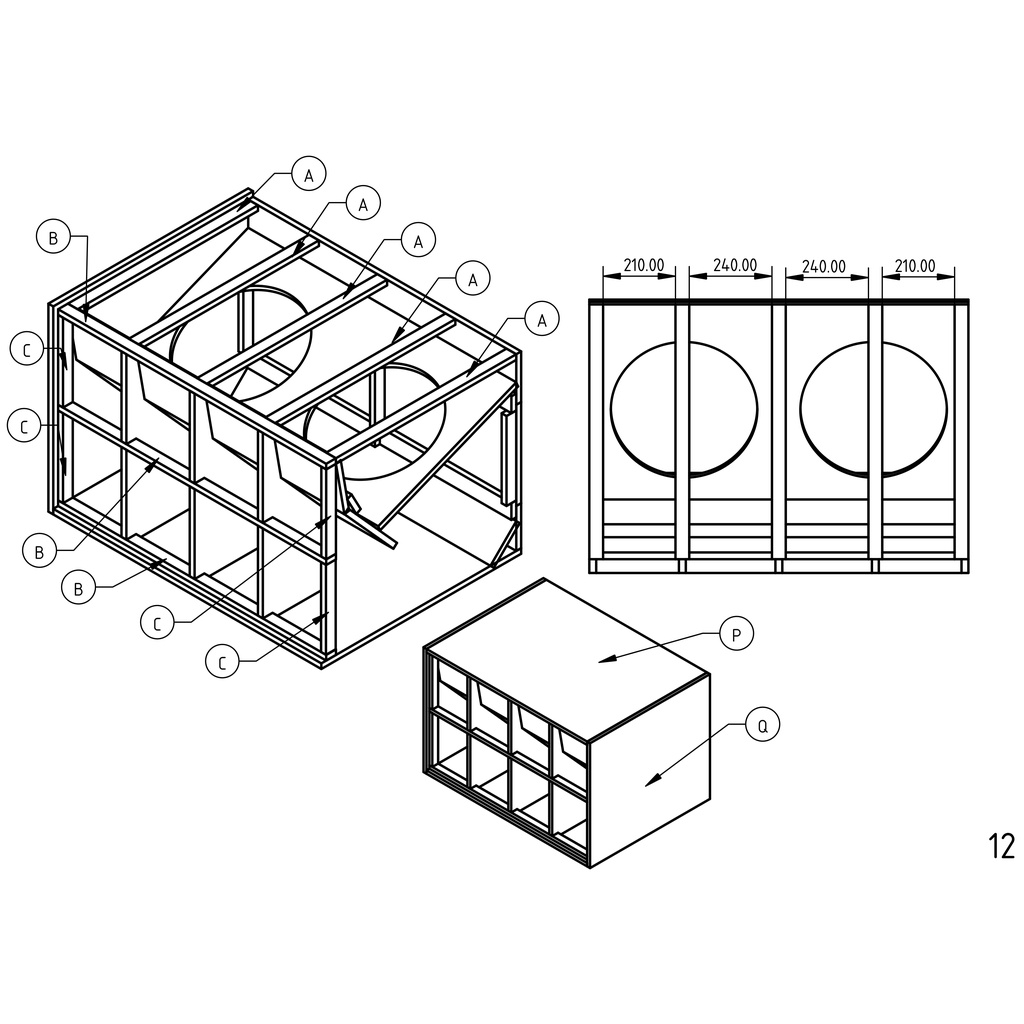 A
A
A
A
A
B
C
C
B
B
C
C
210.00
240.00
240.00
210.00
P
Q
12