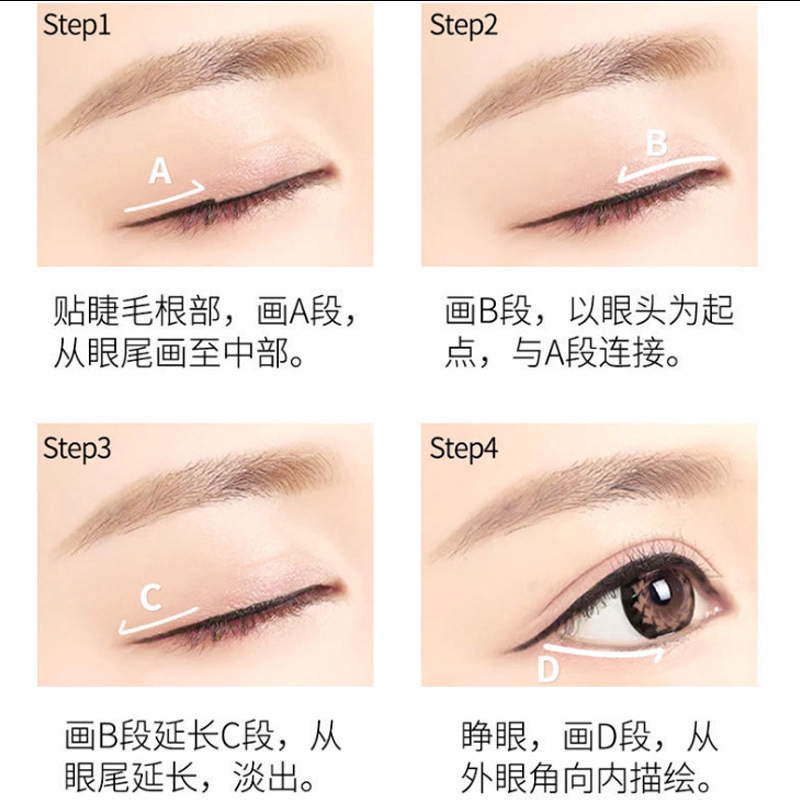 Step1

A

贴睫毛根部，画A段，从眼尾画至中部。

Step2

B

画B段，以眼头为起点，与A段连接。

Step3

C

画B段延长C段，从眼尾延长，淡出。

Step4

D

睁眼，画D段，从外眼角向内描绘。