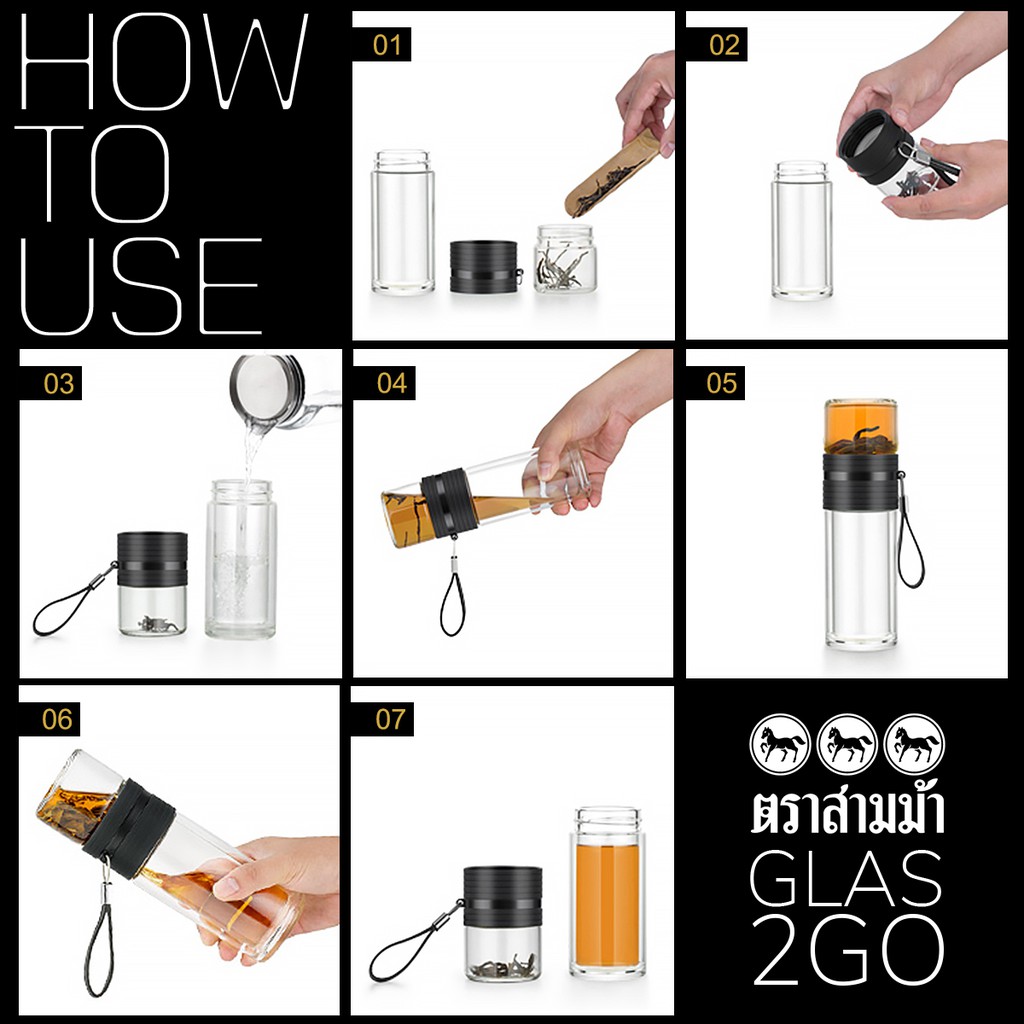 HOW TO USE

01

02

03

04

05

06

07

ตราสามม้า
GLAS 2GO