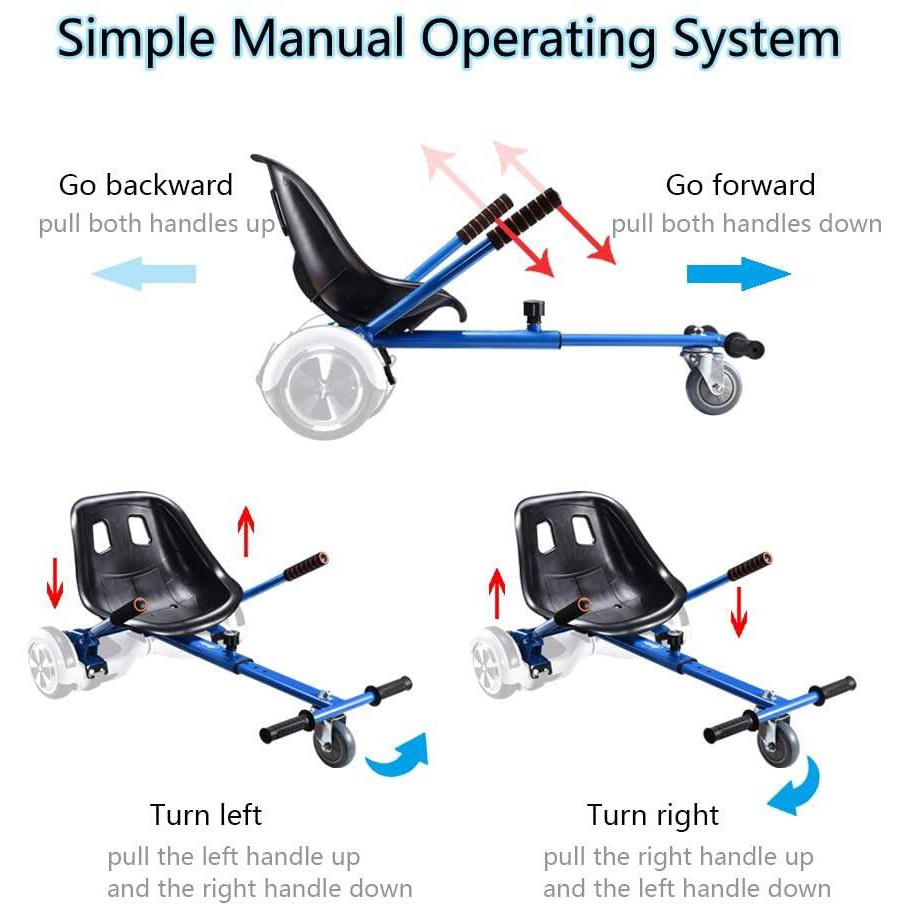 Simple Manual Operating System

Go backward
pull both handles up

Go forward
pull both handles down

Turn left
pull the left handle up and the right handle down

Turn right
pull the right handle up and the left handle down