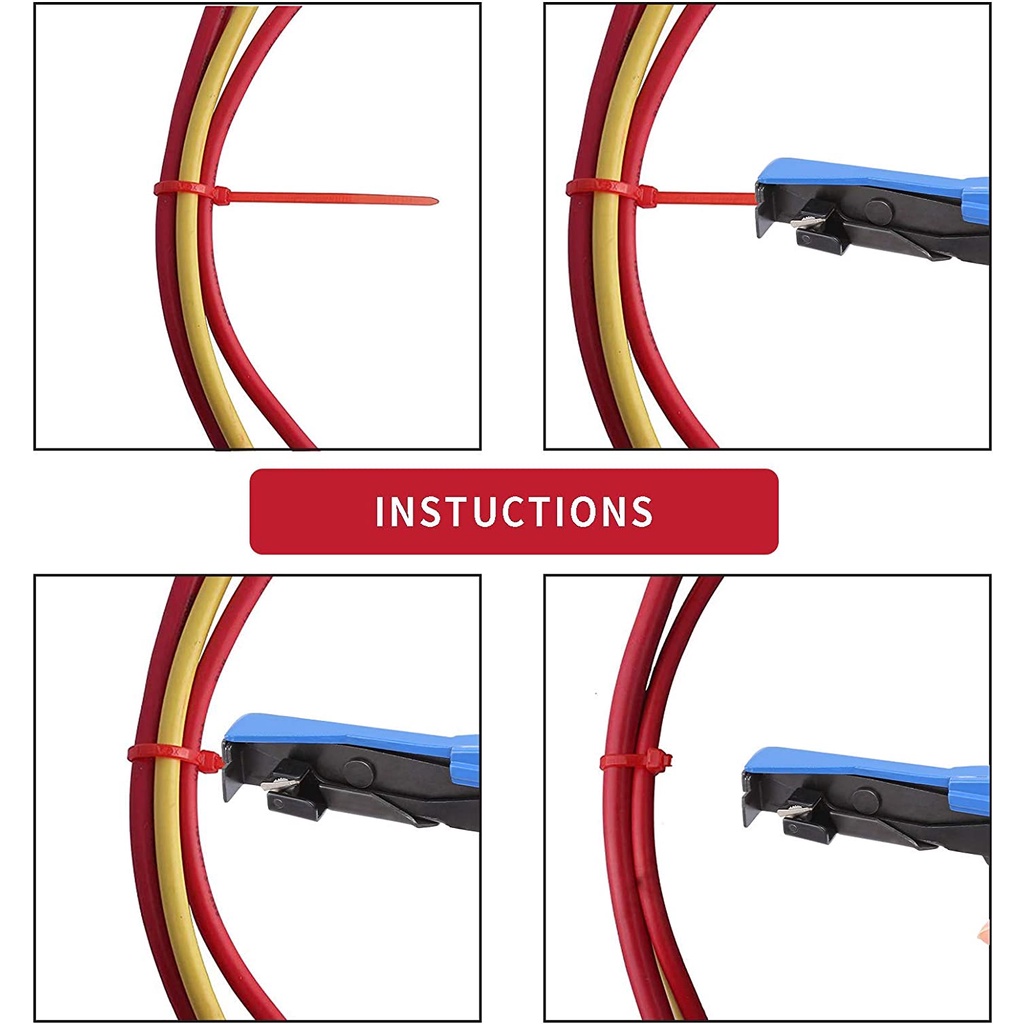 INSTUCTIONS