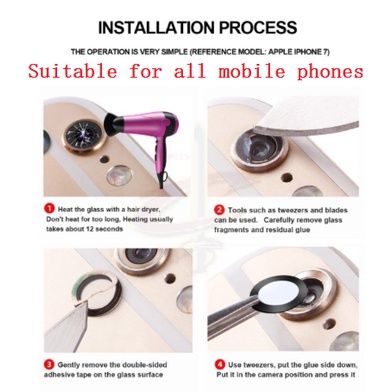 INSTALLATION PROCESS

THE OPERATION IS VERY SIMPLE (REFERENCE MODEL: APPLE IPHONE 7)

Suitable for all mobile phones

1 Heat the glass with a hair dryer. Don't heat for too long. Heating usually takes about 12 seconds

2 Tools such as tweezers and blades can be used. Carefully remove glass fragments and residual glue

3 Gently remove the double-sided adhesive tape on the glass surface

4 Use tweezers, put the glue side down, Put it in the camera position and press it