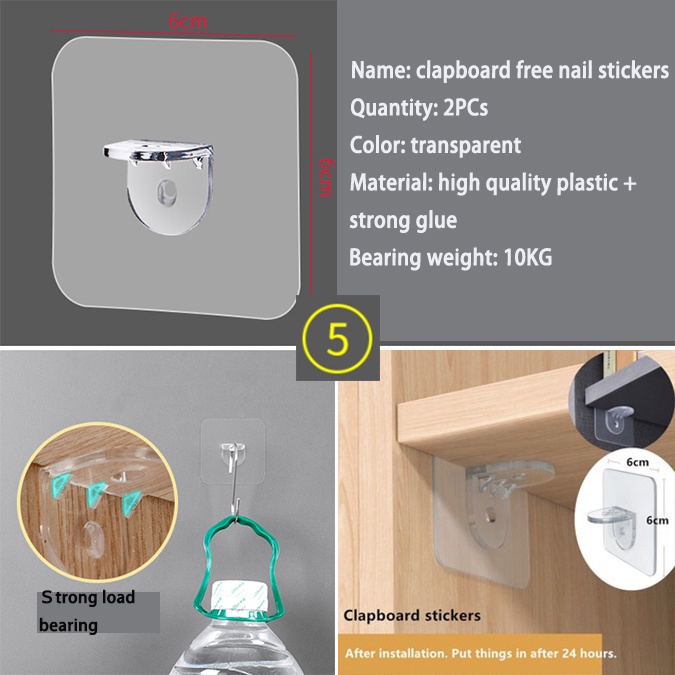 6cm

6cm

Name: clapboard free nail stickers
Quantity: 2PCs
Color: transparent
Material: high quality plastic + strong glue
Bearing weight: 10KG

5

S trong load bearing

6cm

6cm

Clapboard stickers

After installation. Put things in after 24 hours.