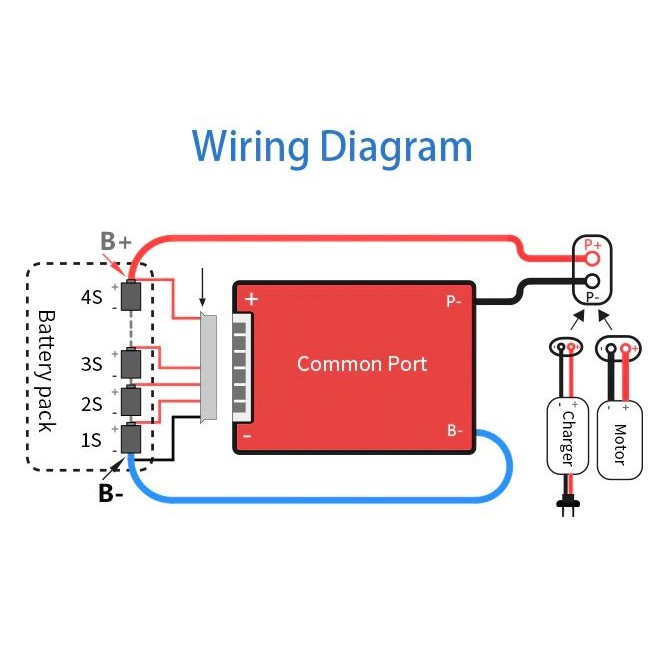 Wiring Diagram

B+

Battery pack

4S
3S
2S
1S

B-

+
-

Common Port

P-
B-

P+
P-

Charger
Motor