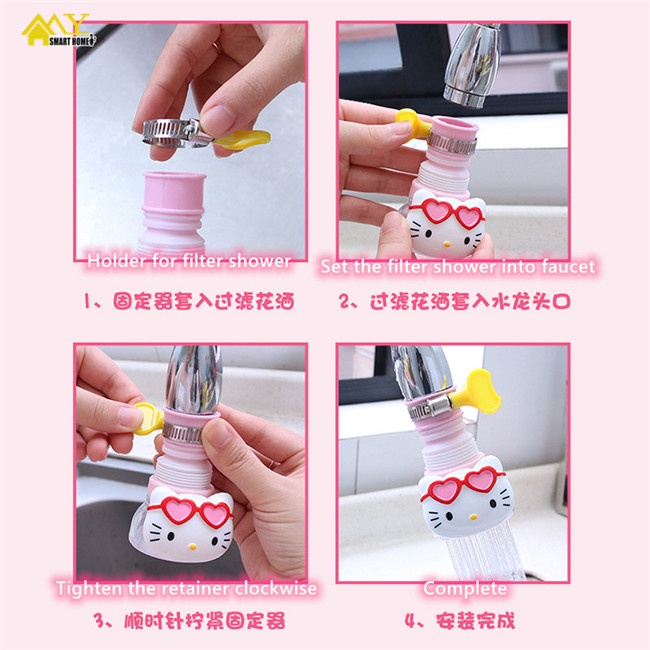 MY SMART HOME

Holder for filter shower

1、固定器套入过滤花洒

Set the filter shower into faucet

2、过滤花洒套入水龙头口

Tighten the retainer clockwise

3、顺时针拧紧固定器

Complete

4、安装完成