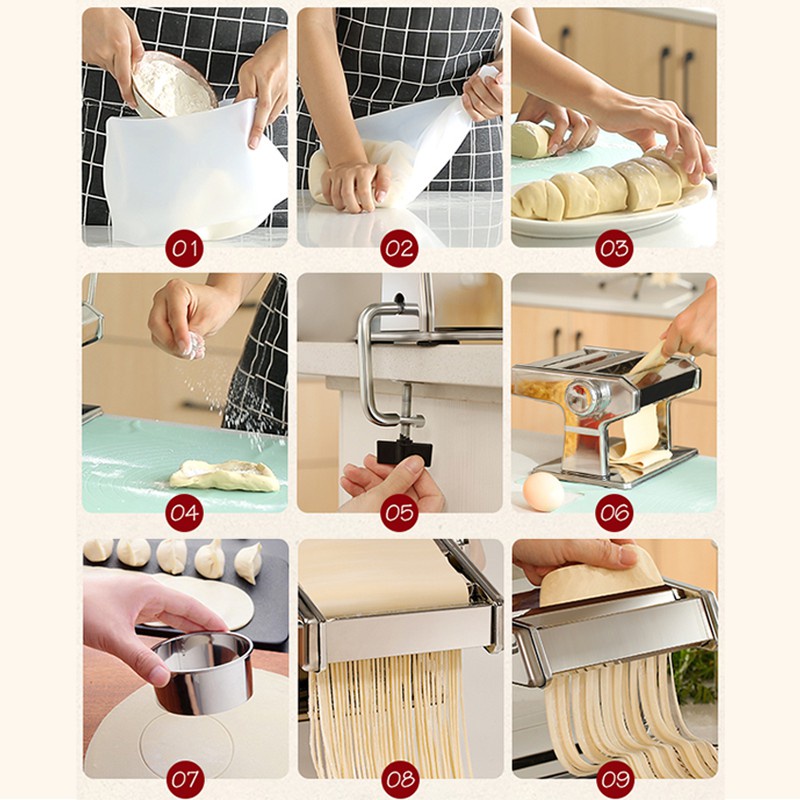 01

02

03

04

05

06

07

08

09