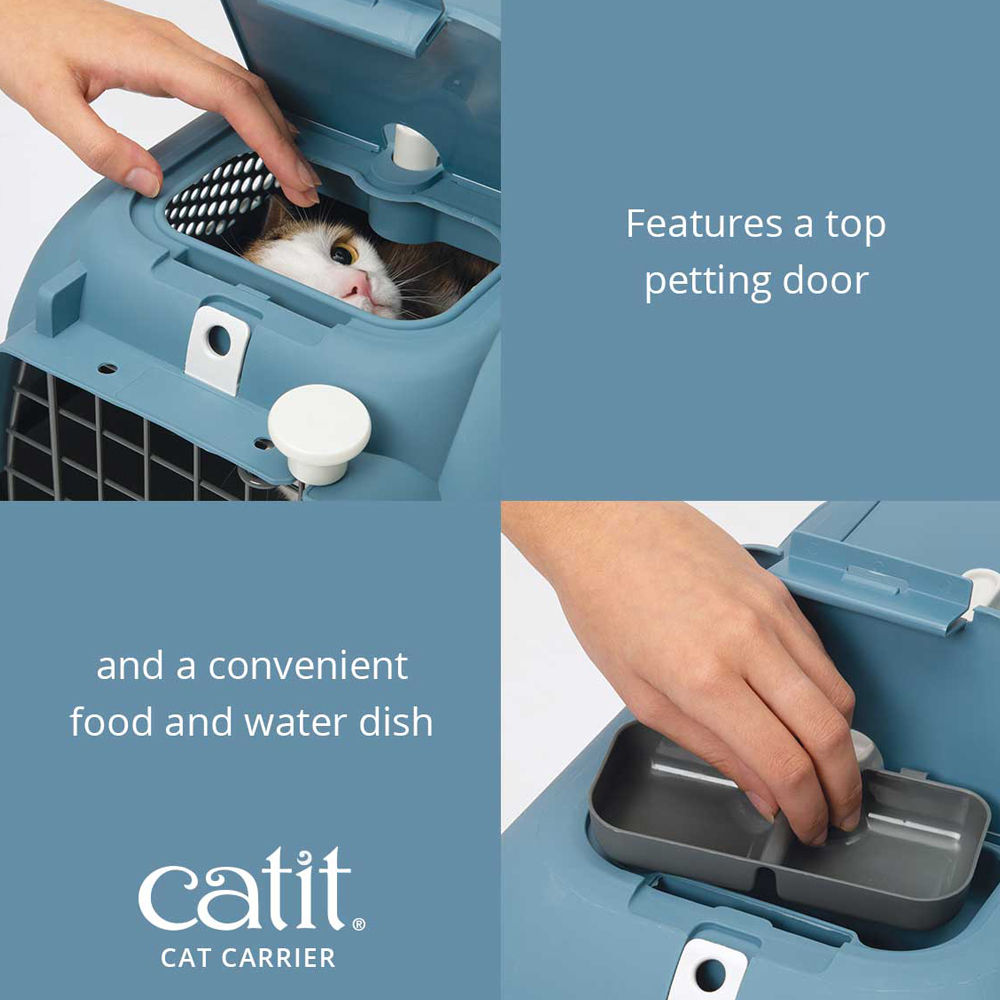 Features a top petting door

and a convenient food and water dish

catit®
CAT CARRIER