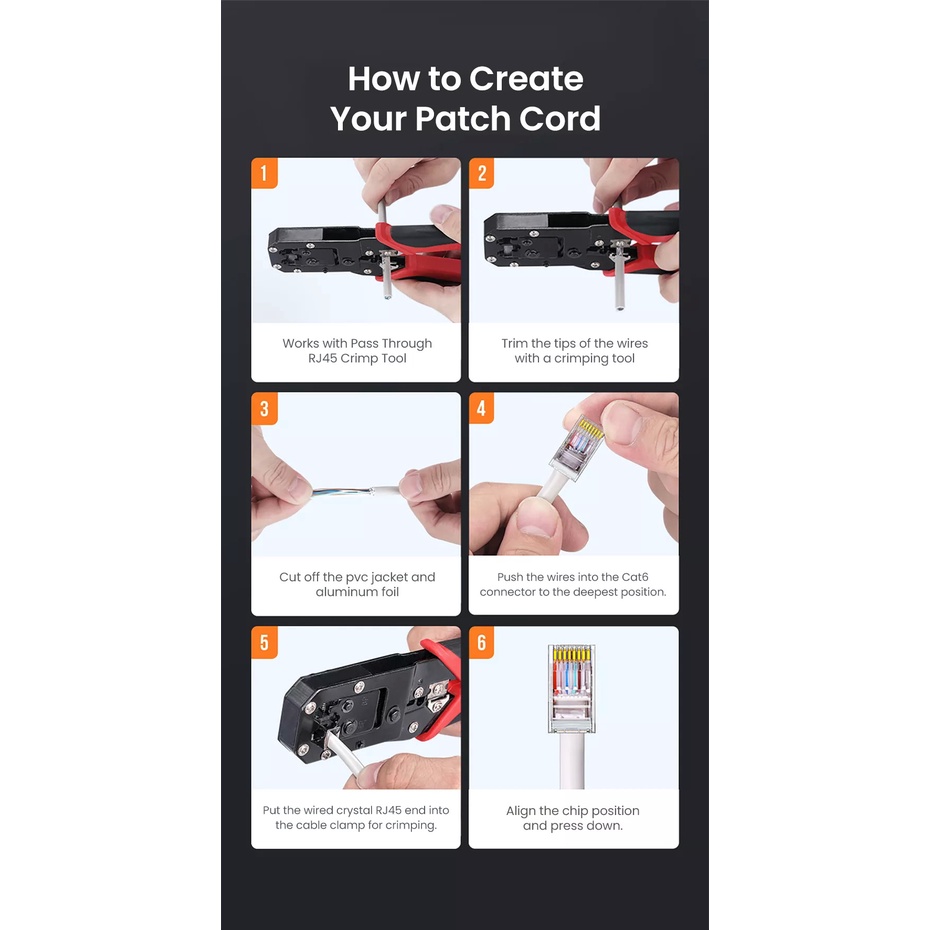 How to Create Your Patch Cord

1

Works with Pass Through RJ45 Crimp Tool

2

Trim the tips of the wires with a crimping tool

3

Cut off the pvc jacket and aluminum foil

4

Push the wires into the Cat6 connector to the deepest position.

5

Put the wired crystal RJ45 end into the cable clamp for crimping.

6

Align the chip position and press down.