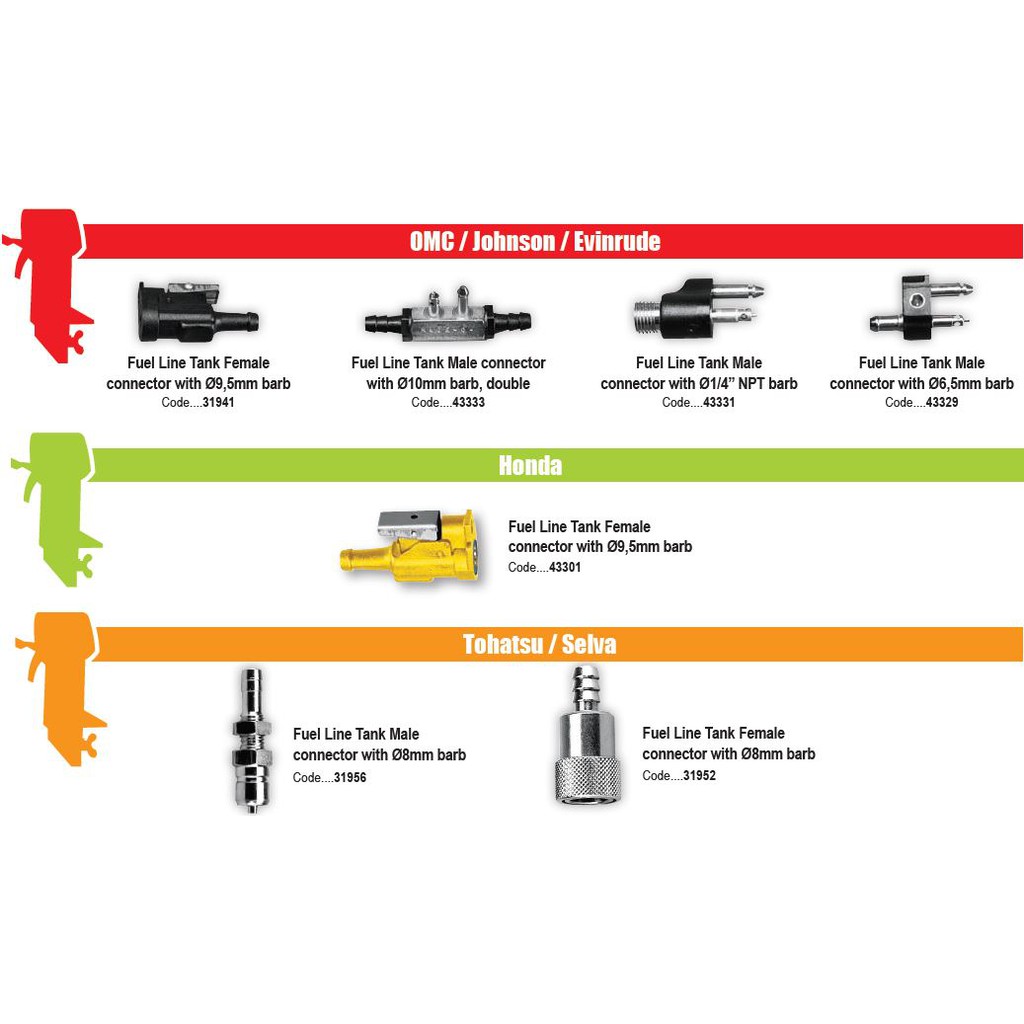 OMC / Johnson / Evinrude

Fuel Line Tank Female connector with Ø9,5mm barb
Code....31941

Fuel Line Tank Male connector with Ø10mm barb, double
Code....43333

Fuel Line Tank Male connector with Ø1/4" NPT barb
Code....43331

Fuel Line Tank Male connector with Ø6,5mm barb
Code....43329

Honda

Fuel Line Tank Female connector with Ø9,5mm barb
Code....43301

Tohatsu / Selva

Fuel Line Tank Male connector with Ø8mm barb
Code....31956

Fuel Line Tank Female connector with Ø8mm barb
Code....31952