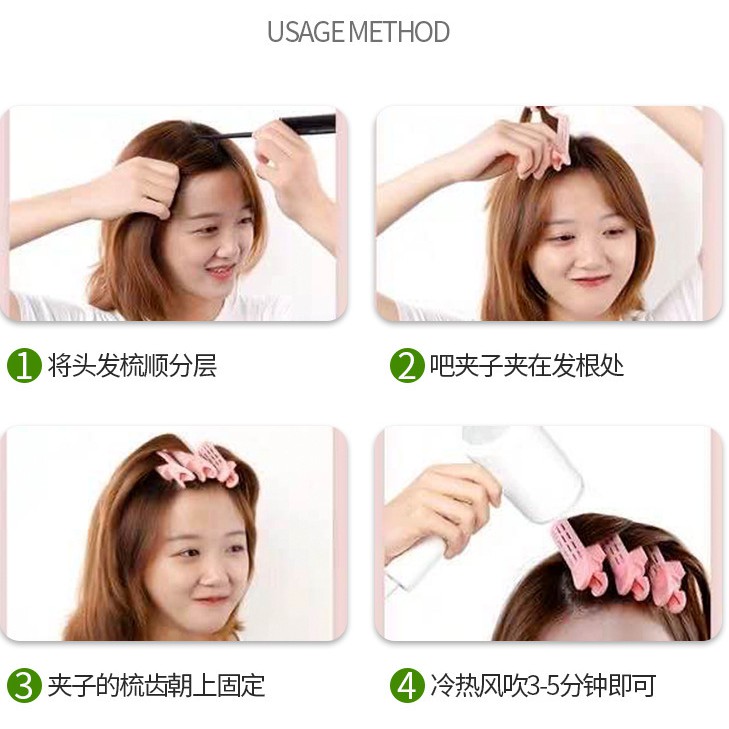 USAGE METHOD

1 将头发梳顺分层

2 吧夹子夹在发根处

3 夹子的梳齿朝上固定

4 冷热风吹3-5分钟即可