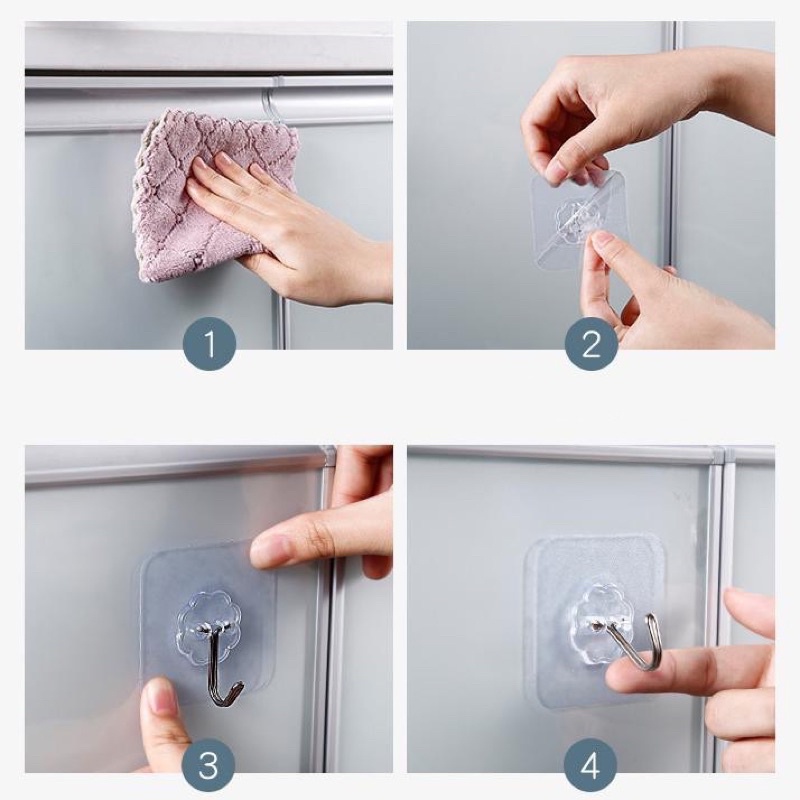 1

2

3

4