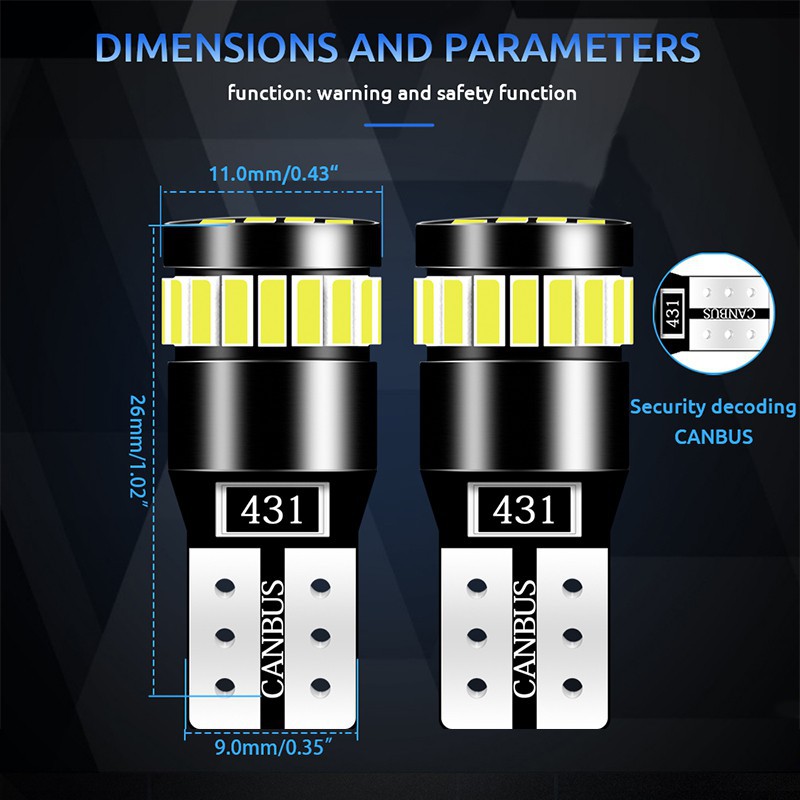 DIMENSIONS AND PARAMETERS

function: warning and safety function

11.0mm/0.43"

26mm/1.02"

431

CANBUS

9.0mm/0.35"

431

CANBUS

431

CANBUS

Security decoding
CANBUS