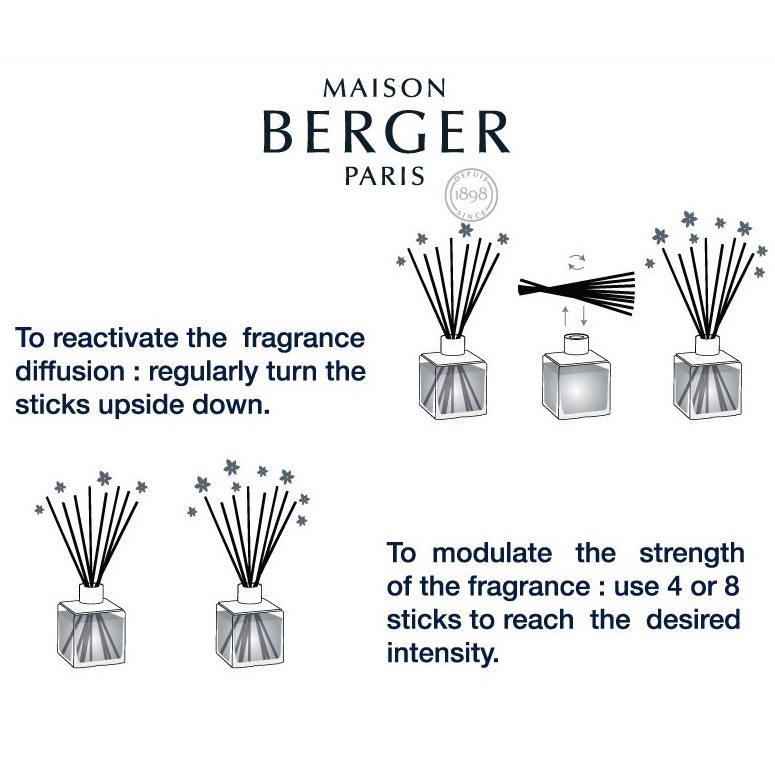 MAISON
BERGER
PARIS

DEPUIS
1898
SINCE

To reactivate the fragrance diffusion : regularly turn the sticks upside down.

To modulate the strength of the fragrance : use 4 or 8 sticks to reach the desired intensity.