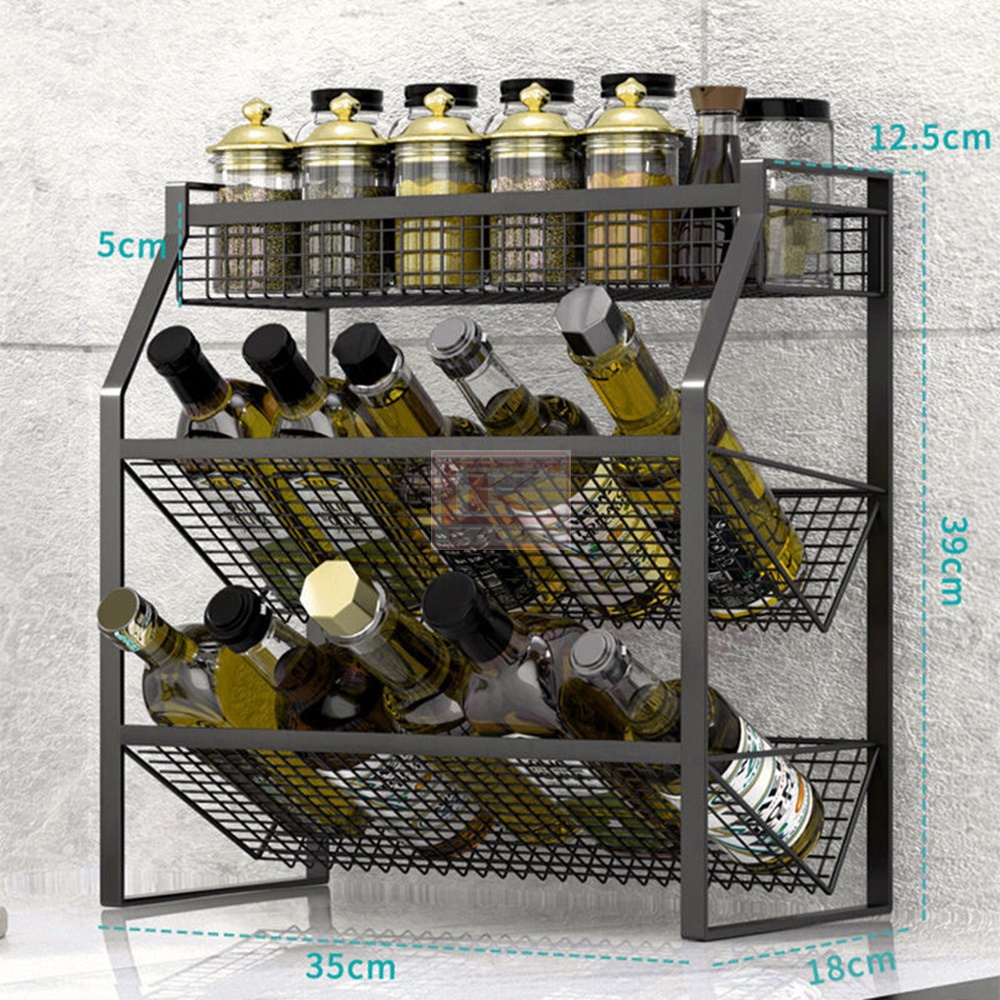 12.5cm
5cm
39cm
35cm
18cm