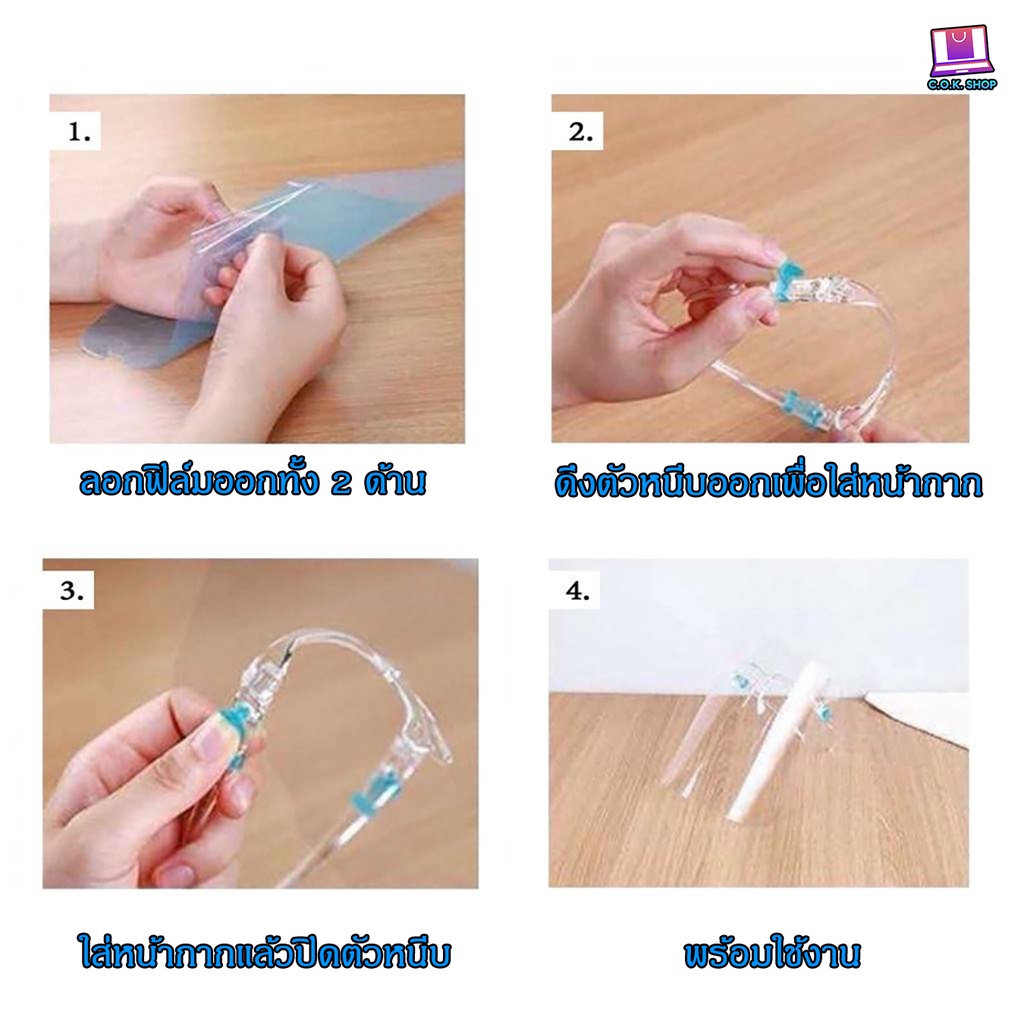 C.O.K. SHOP

1.

ลอกฟิล์มออกทั้ง 2 ด้าน

2.

ดึงตัวหนีบออกเพื่อใส่หน้ากาก

3.

ใส่หน้ากากแล้วปิดตัวหนีบ

4.

พร้อมใช้งาน