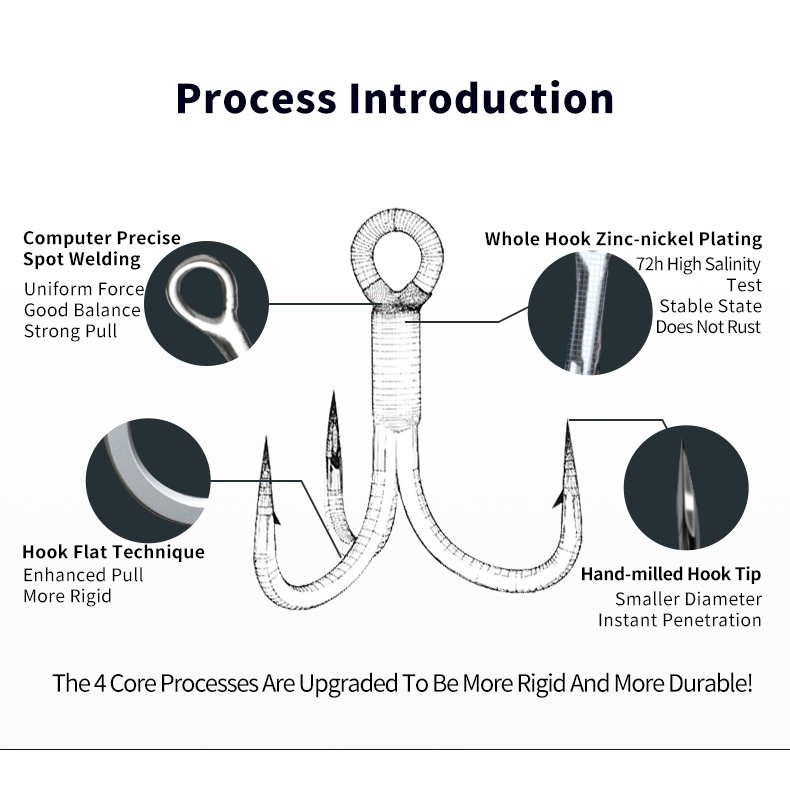 Process Introduction

Computer Precise Spot Welding
Uniform Force
Good Balance
Strong Pull

Whole Hook Zinc-nickel Plating
72h High Salinity Test
Stable State
Does Not Rust

Hook Flat Technique
Enhanced Pull
More Rigid

Hand-milled Hook Tip
Smaller Diameter
Instant Penetration

The 4 Core Processes Are Upgraded To Be More Rigid And More Durable!