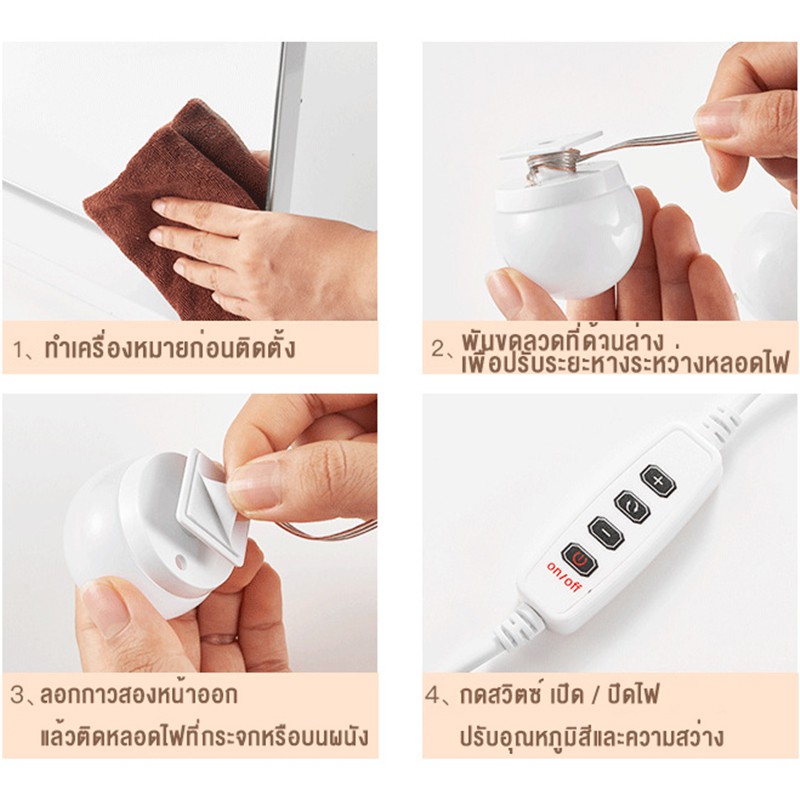 1、ทำเครื่องหมายก่อนติดตั้ง

2、พันขดลวดที่ด้านล่าง
เพื่อปรับระยะห่างระหว่างหลอดไฟ

3、ลอกกาวสองหน้าออก
แล้วติดหลอดไฟที่กระจกหรือบนผนัง

on/off

4、กดสวิตซ์ เปิด / ปิดไฟ
ปรับอุณหภูมิสีและความสว่าง