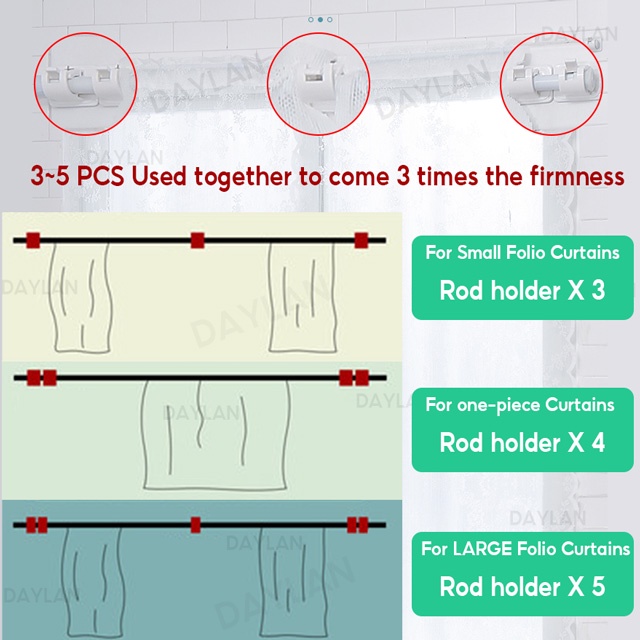 DAYLAN

3~5 PCS Used together to come 3 times the firmness

For Small Folio Curtains
Rod holder X 3

For one-piece Curtains
Rod holder X 4

For LARGE Folio Curtains
Rod holder X 5