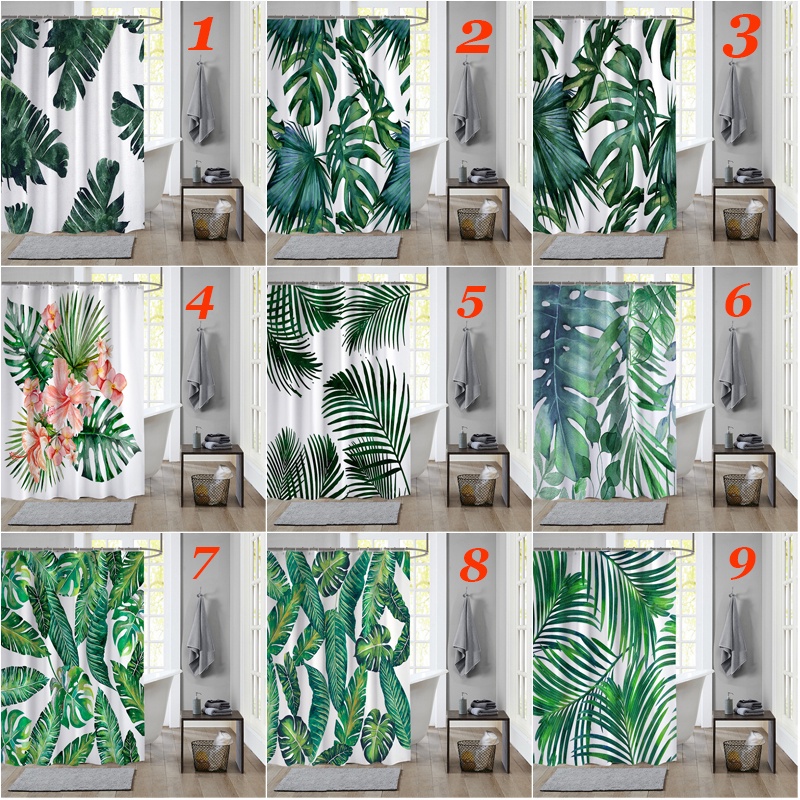 1

2

3

4

5

6

7

8

9