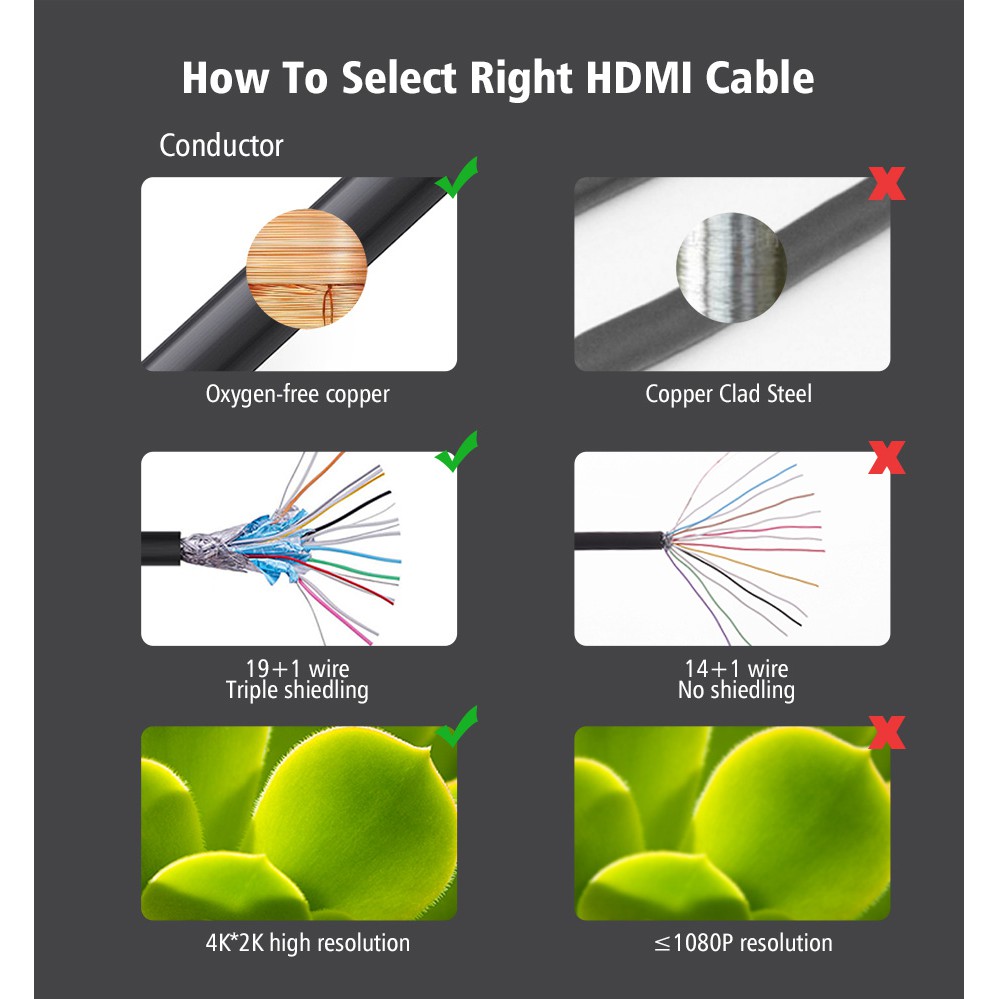 How To Select Right HDMI Cable

Conductor

Oxygen-free copper

Copper Clad Steel

19+1 wire
Triple shiedling

14+1 wire
No shiedling

4K*2K high resolution

≤1080P resolution