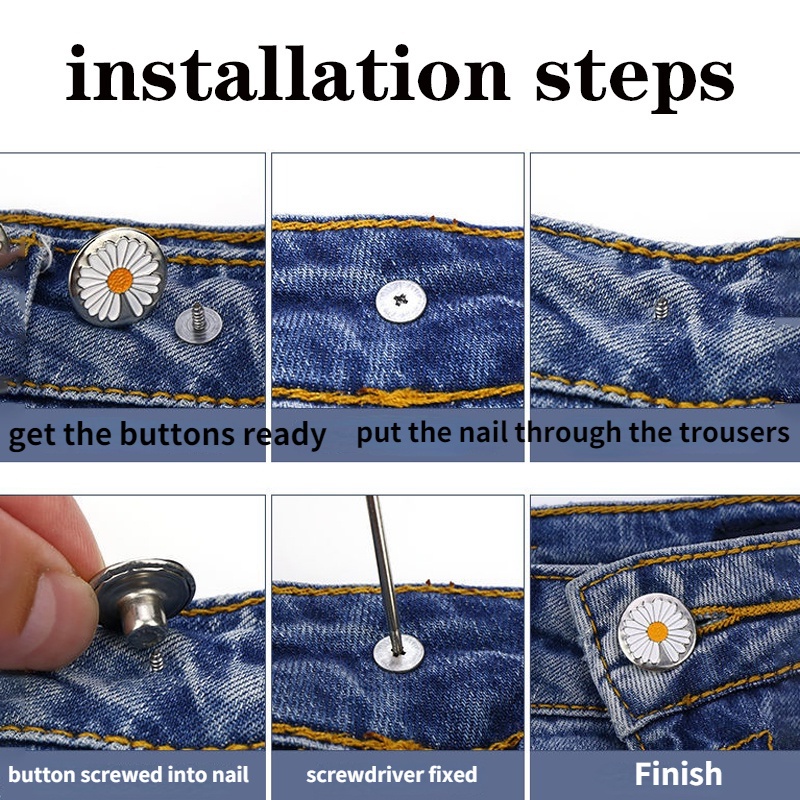 installation steps

get the buttons ready

put the nail through the trousers

button screwed into nail

screwdriver fixed

Finish