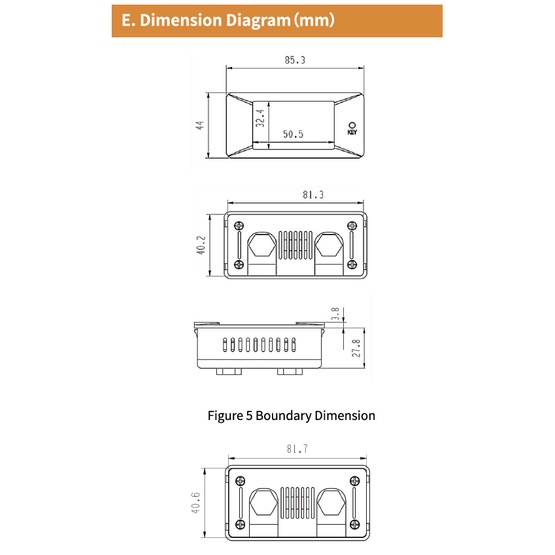 E. Dimension Diagram (mm)

85.3

44

32.4

50.5

KEY

81.3

40.2

3.8

27.8

Figure 5 Boundary Dimension

81.7

40.6