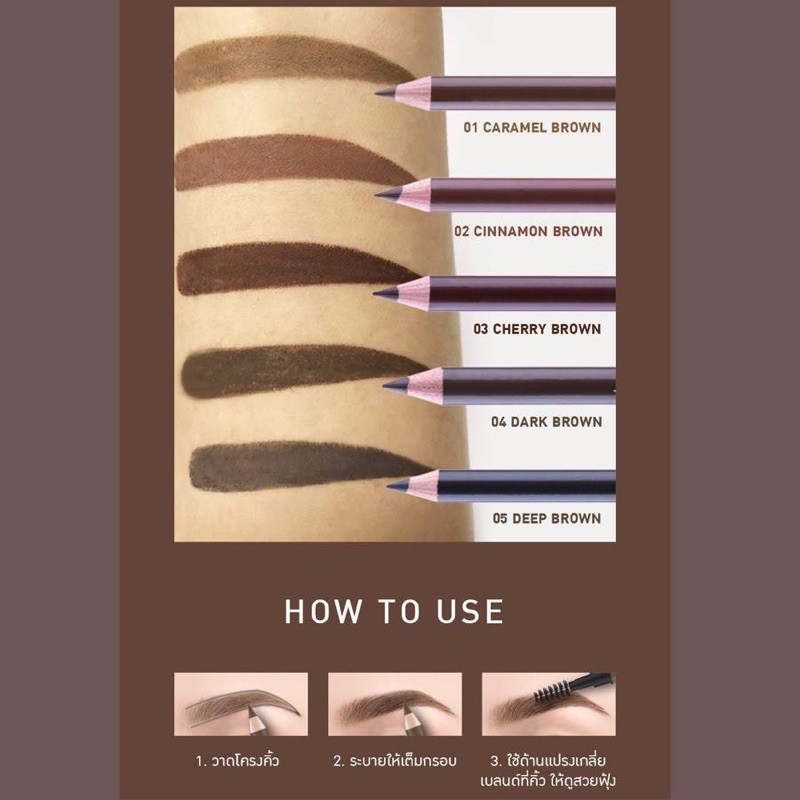 01 CARAMEL BROWN

02 CINNAMON BROWN

03 CHERRY BROWN

04 DARK BROWN

05 DEEP BROWN

HOW TO USE

1. วาดโครงคิ้ว

2. ระบายให้เต็มกรอบ

3. ใช้ด้านแปรงเกลี่ยเบลนด์ที่คิ้ว ให้ดูสวยฟุ้ง