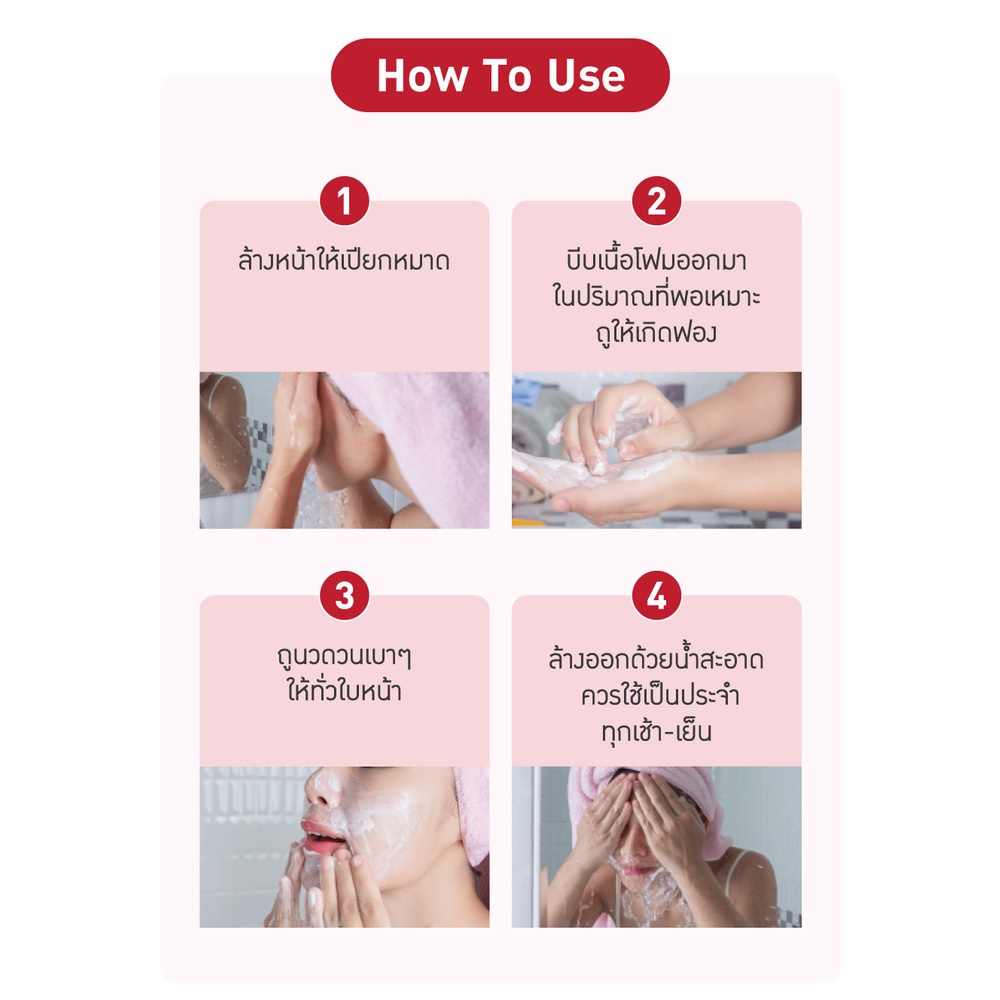 How To Use

1

ล้างหน้าให้เปียกหมาด

2

บีบเนื้อโฟมออกมา
ในปริมาณที่พอเหมาะ
ถูให้เกิดฟอง

3

ถูนวดวนเบาๆ
ให้ทั่วใบหน้า

4

ล้างออกด้วยน้ำสะอาด
ควรใช้เป็นประจำ
ทุกเช้า-เย็น