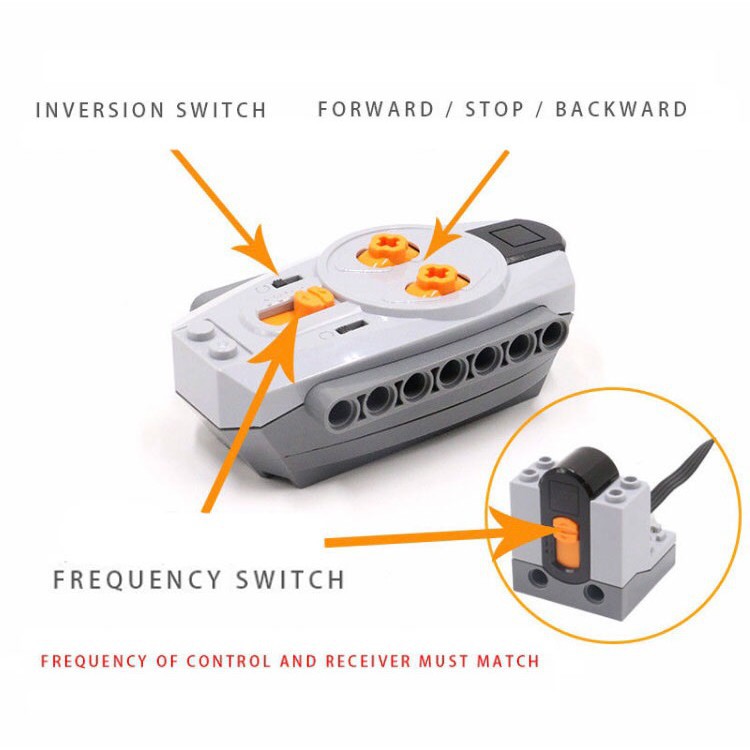 INVERSION SWITCH

FORWARD / STOP / BACKWARD

FREQUENCY SWITCH

FREQUENCY OF CONTROL AND RECEIVER MUST MATCH