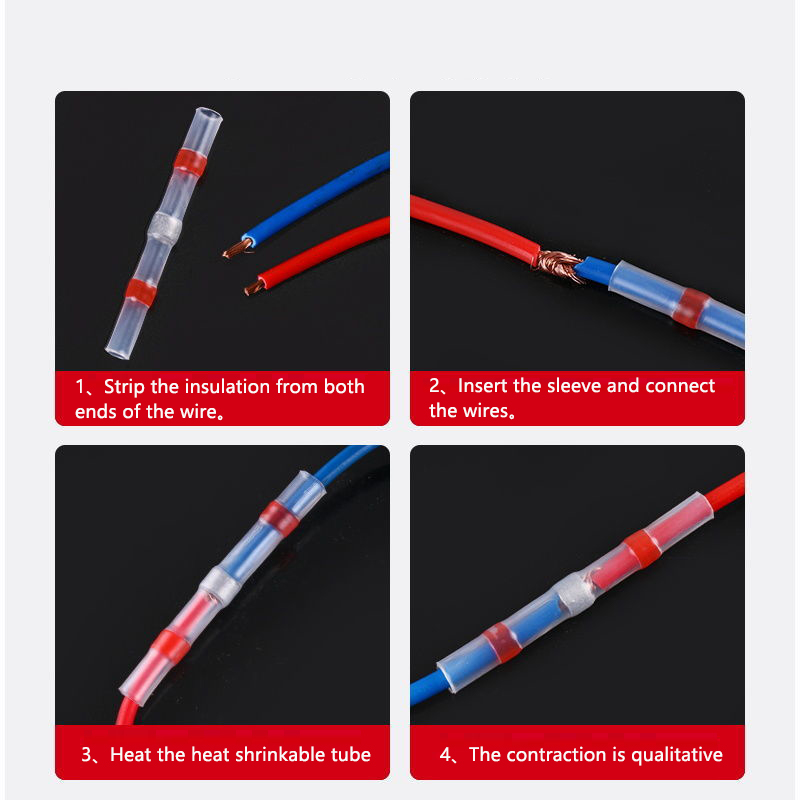 1、Strip the insulation from both ends of the wire。

2、Insert the sleeve and connect the wires。

3、Heat the heat shrinkable tube

4、The contraction is qualitative