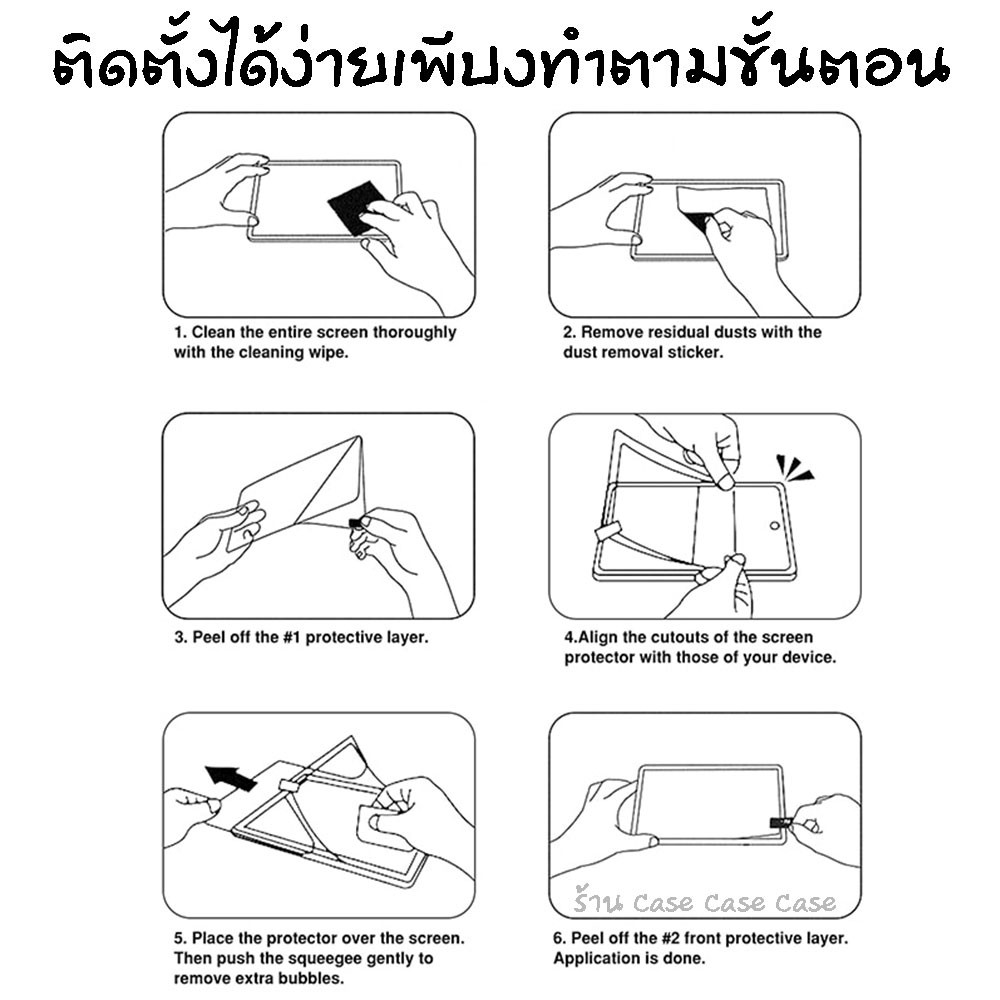 ติดตั้งได้ง่ายเพียงทำตามขั้นตอน

1. Clean the entire screen thoroughly with the cleaning wipe.

2. Remove residual dusts with the dust removal sticker.

3. Peel off the #1 protective layer.

4.Align the cutouts of the screen protector with those of your device.

5. Place the protector over the screen. Then push the squeegee gently to remove extra bubbles.

ร้าน Case Case Case

6. Peel off the #2 front protective layer. Application is done.