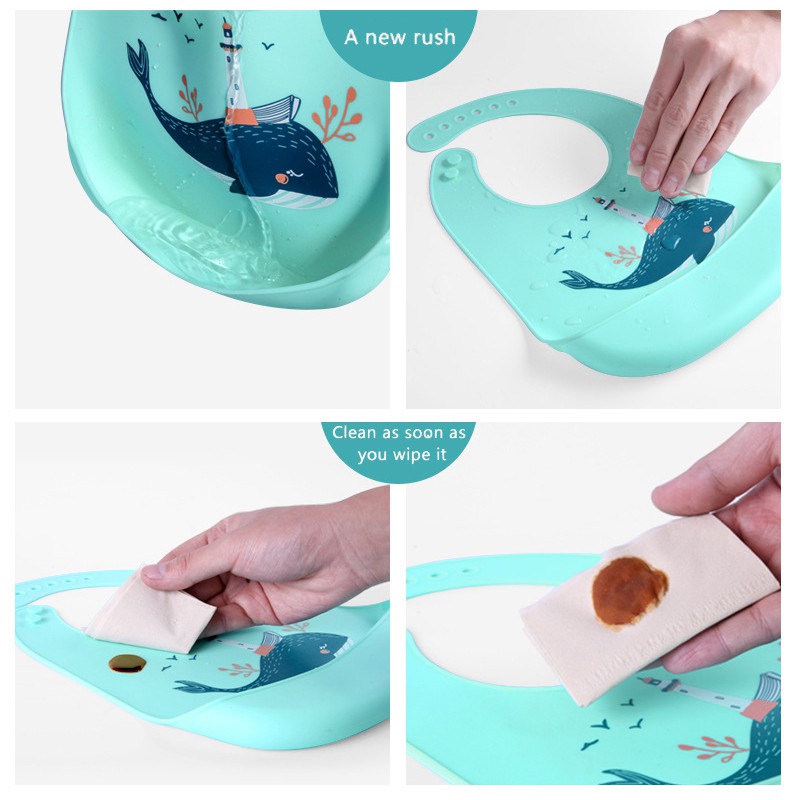 A new rush

Clean as soon as you wipe it