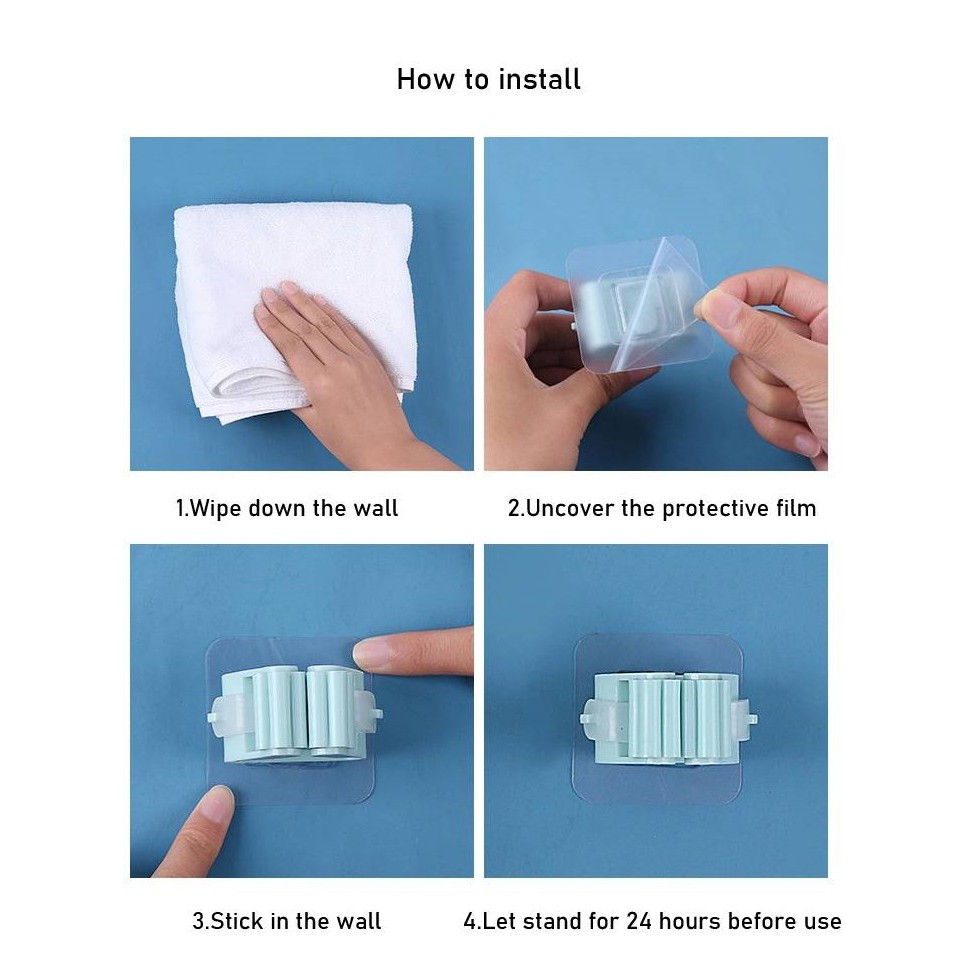 How to install

1.Wipe down the wall

2.Uncover the protective film

3.Stick in the wall

4.Let stand for 24 hours before use