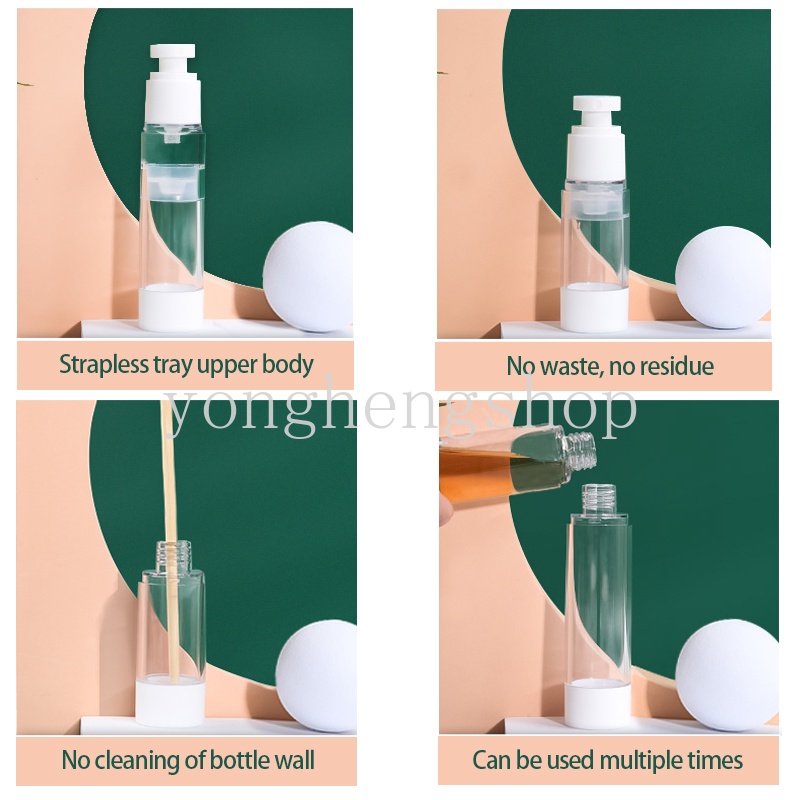 Strapless tray upper body

No waste, no residue

yonghengshop

No cleaning of bottle wall

Can be used multiple times