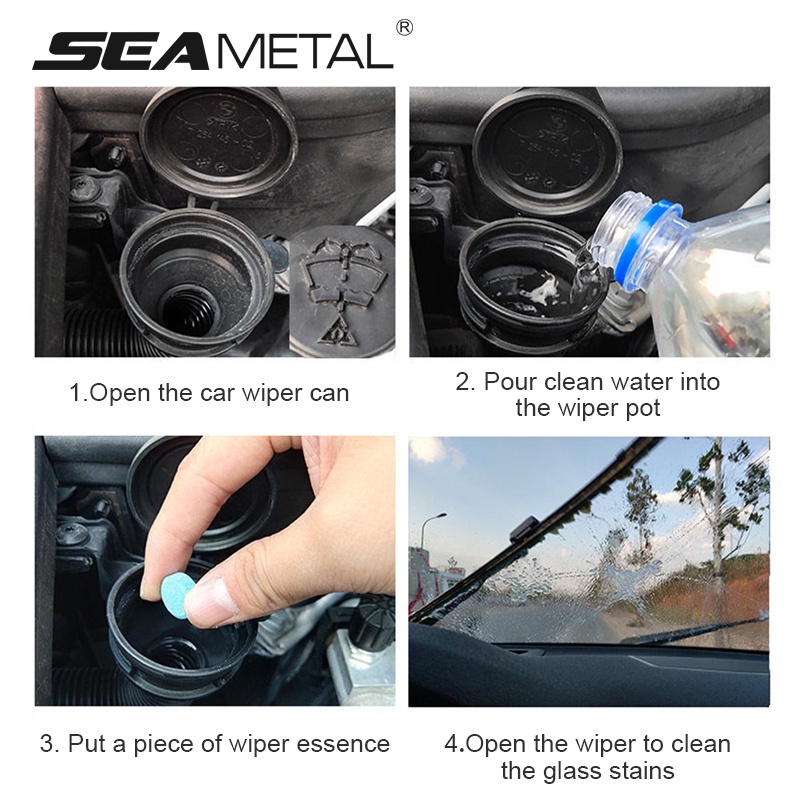 SEAMETAL®

1.Open the car wiper can

2. Pour clean water into the wiper pot

3. Put a piece of wiper essence

4.Open the wiper to clean the glass stains