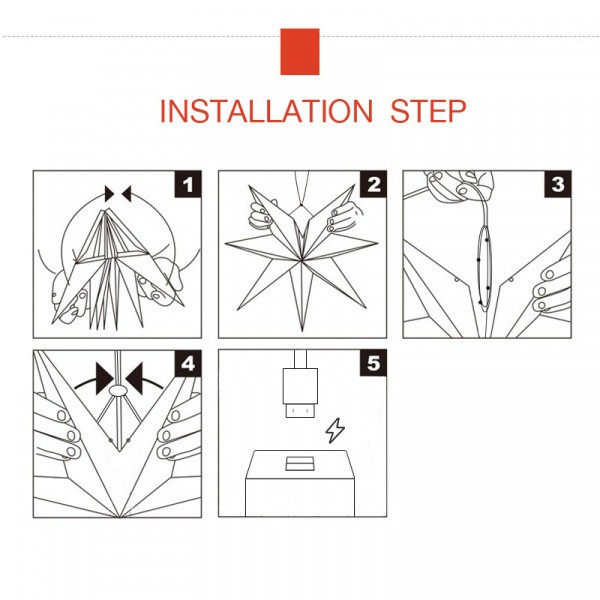 INSTALLATION STEP

1

2

3

4

5