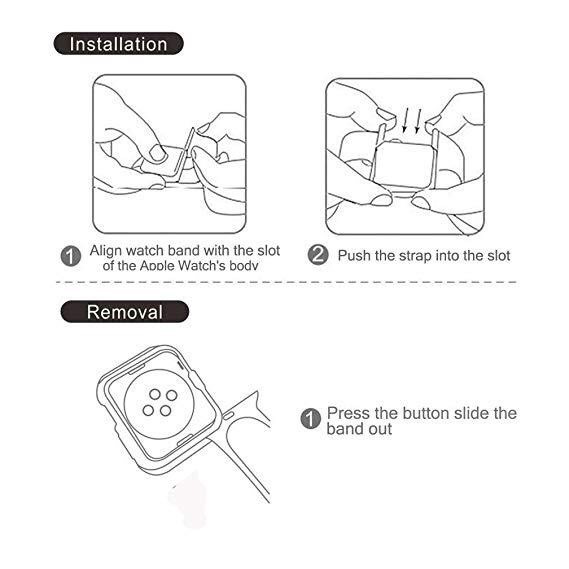 Installation

1 Align watch band with the slot of the Apple Watch's body

2 Push the strap into the slot

Removal

1 Press the button slide the band out